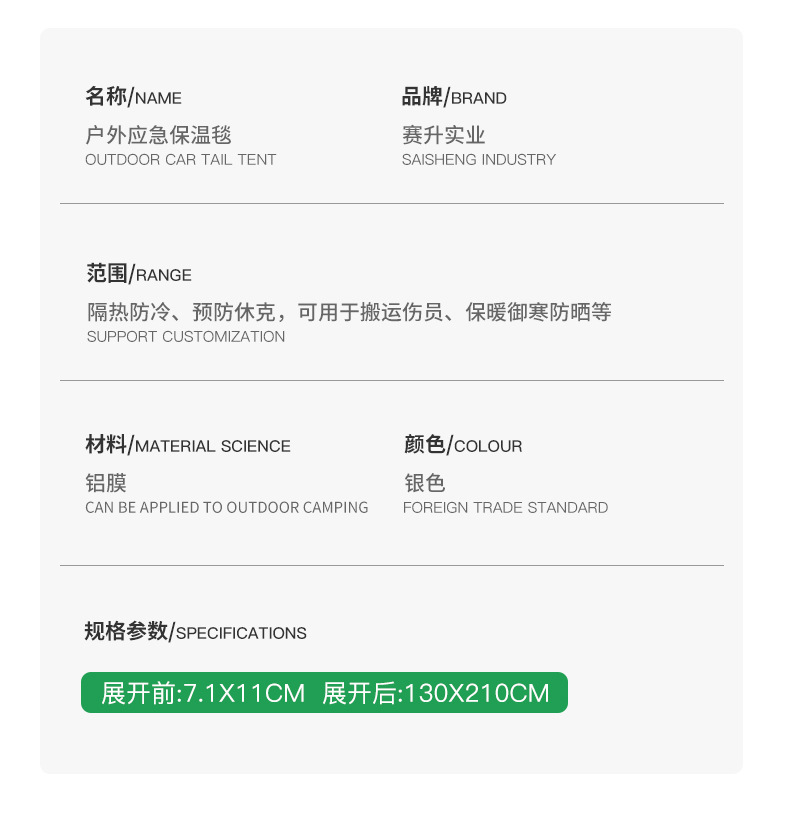 名称/NAME
户外应急保温毯
OUTDOOR CAR TAIL TENT

品牌/BRAND
赛升实业
SAISHENG INDUSTRY

范围/RANGE
隔热防冷、预防休克，可用于搬运伤员、保暖御寒防晒等
SUPPORT CUSTOMIZATION

材料/MATERIAL SCIENCE
铝膜
CAN BE APPLIED TO OUTDOOR CAMPING

颜色/COLOUR
银色
FOREIGN TRADE STANDARD

规格参数/SPECIFICATIONS

展开前:7.1X11CM 展开后:130X210CM