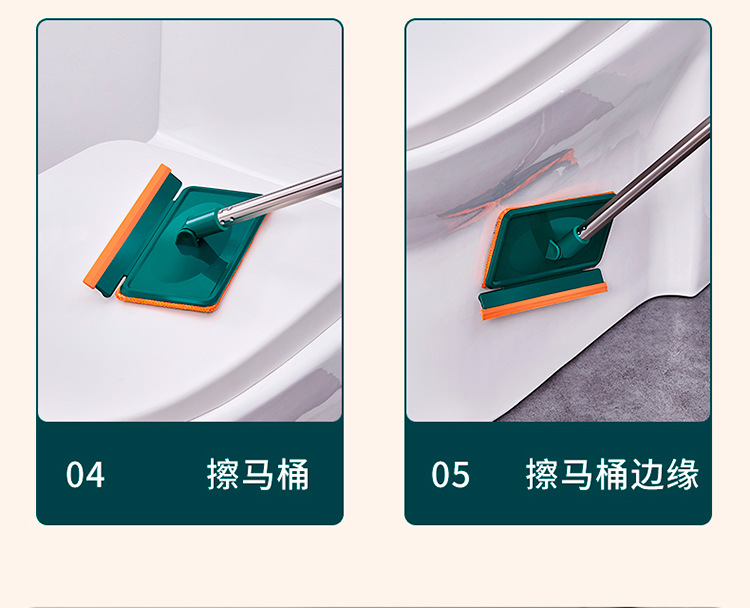 04 擦马桶

05 擦马桶边缘