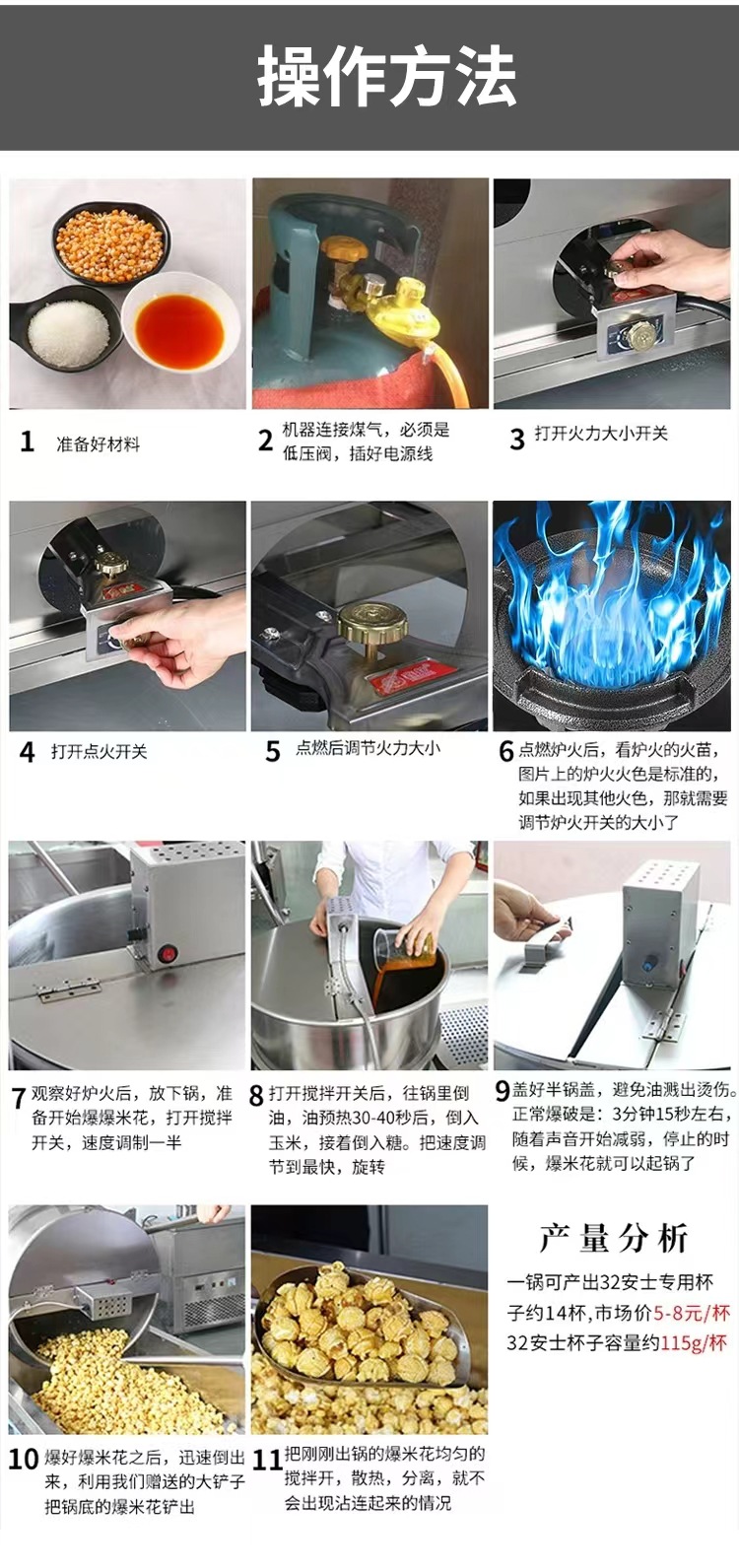 操作方法

1 准备好材料

2 机器连接煤气，必须是低压阀，插好电源线

3 打开火力大小开关

4 打开点火开关

5 点燃后调节火力大小

6 点燃炉火后，看炉火的火苗，图片上的炉火火色是标准的，如果出现其他火色，那就需要调节炉火开关的大小了

7 观察好炉火后，放下锅，准备开始爆爆米花，打开搅拌开关，速度调制一半

8 打开搅拌开关后，往锅里倒油，油预热30-40秒后，倒入玉米，接着倒入糖。把速度调节到最快，旋转

9 盖好半锅盖，避免油溅出烫伤。正常爆破是：3分钟15秒左右，随着声音开始减弱，停止的时候，爆米花就可以起锅了

10 爆好爆米花之后，迅速倒出来，利用我们赠送的大铲子把锅底的爆米花铲出

11 把刚刚出锅的爆米花均匀的搅拌开，散热，分离，就不会出现沾连起来的情况

产量分析

一锅可产出32安士专用杯子约14杯，市场价5-8元/杯
32安士杯子容量约115g/杯