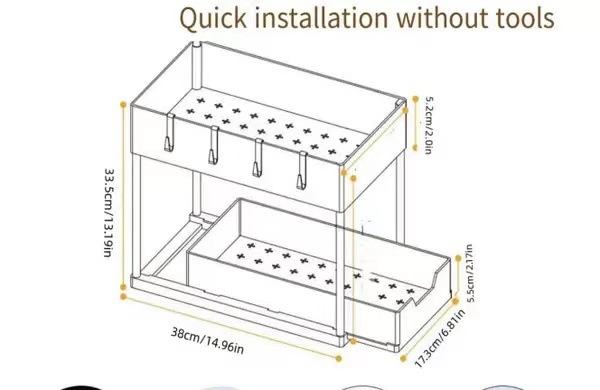 Quick installation without tools

5.2cm/2.0in

33.5cm/13.19in

5.5cm/2.17in

38cm/14.96in

17.3cm/6.81in