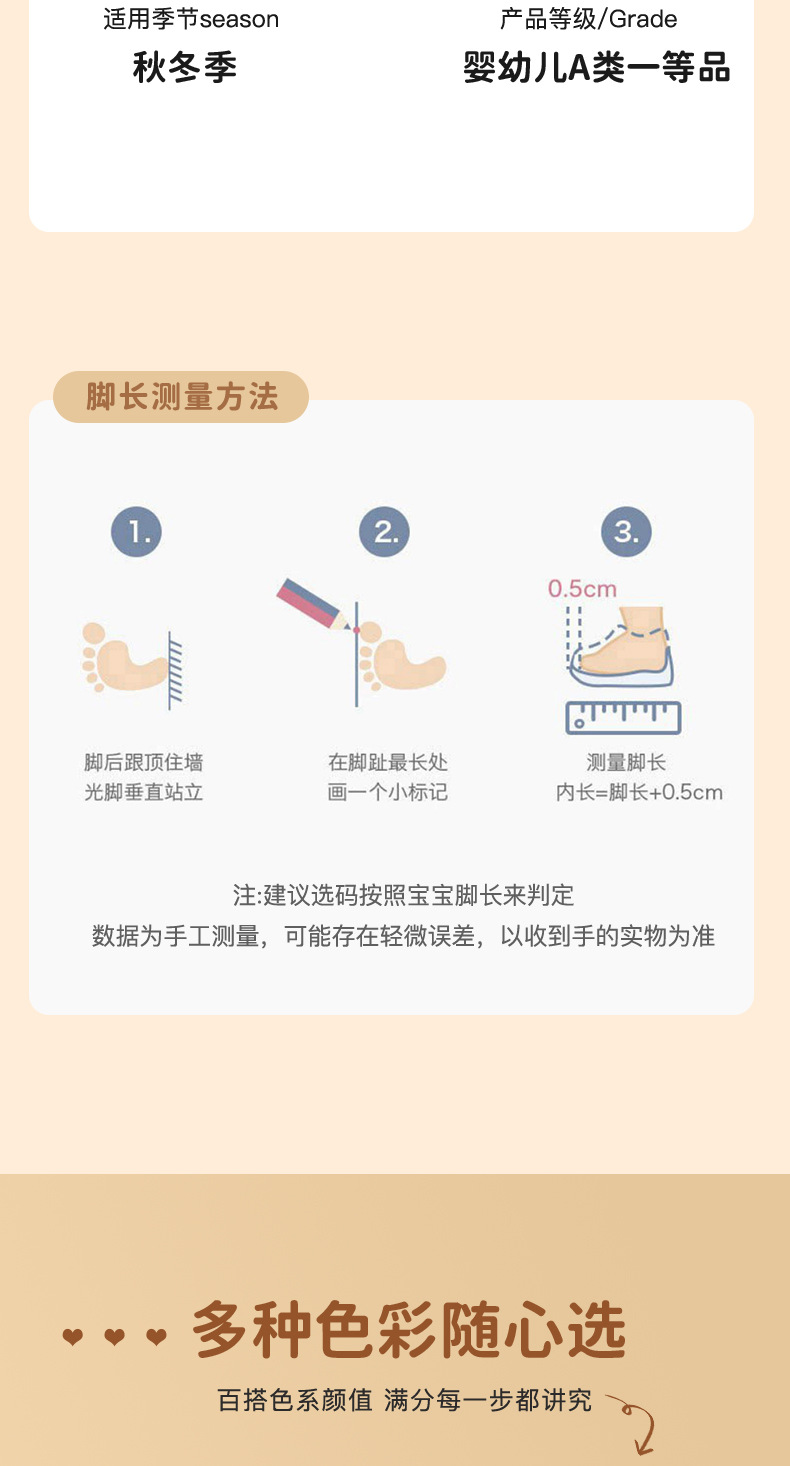 适用季节season
秋冬季

产品等级/Grade
婴幼儿A类一等品

脚长测量方法

1.
脚后跟顶住墙
光脚垂直站立

2.
在脚趾最长处
画一个小标记

3.
0.5cm
测量脚长
内长=脚长+0.5cm

注:建议选码按照宝宝脚长来判定
数据为手工测量，可能存在轻微误差，以收到手的实物为准

多种色彩随心选
百搭色系颜值 满分每一步都讲究