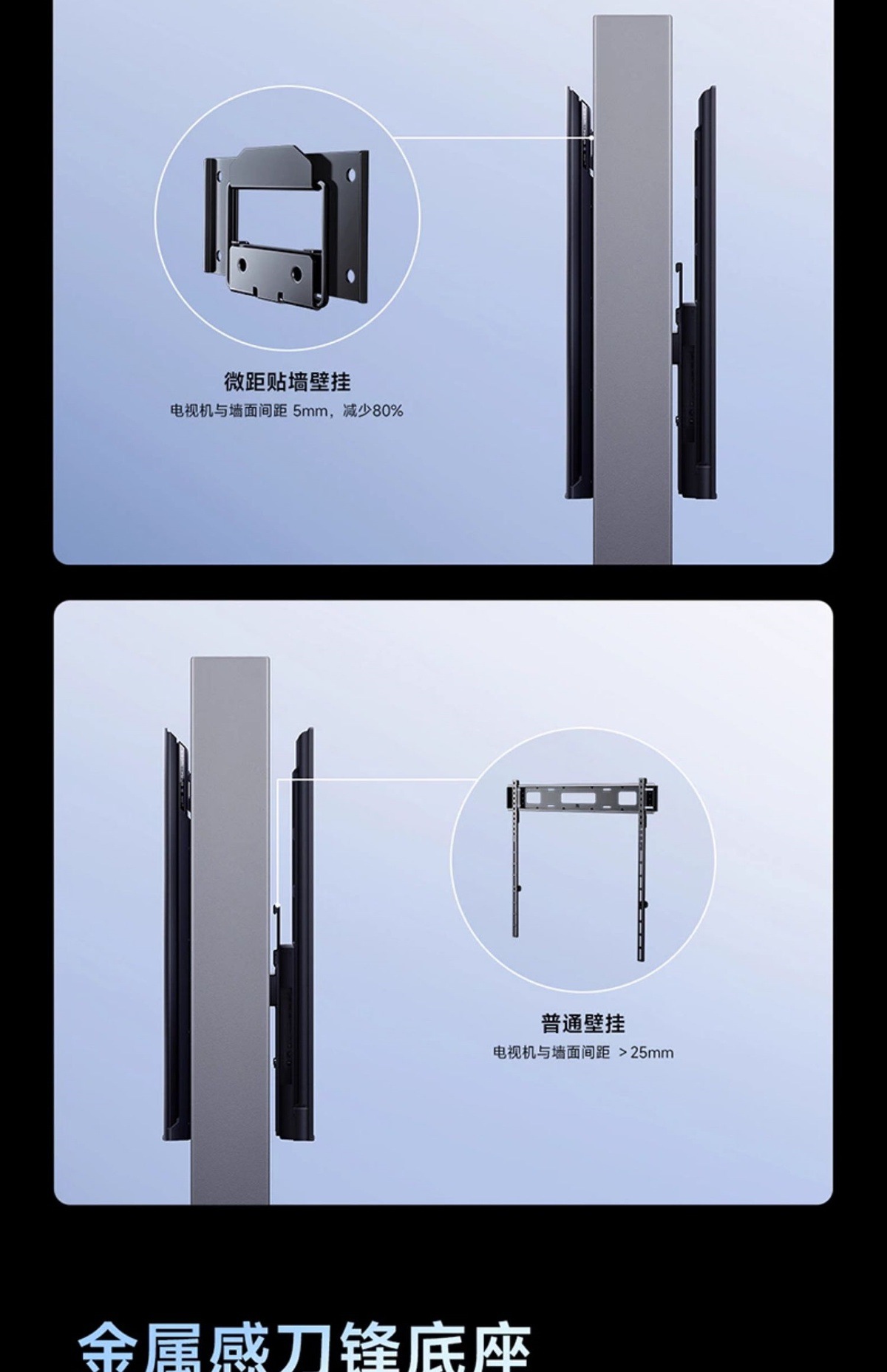 微距贴墙壁挂

电视机与墙面间距 5mm，减少80%

普通壁挂

电视机与墙面间距 >25mm

金属感刀锋底座