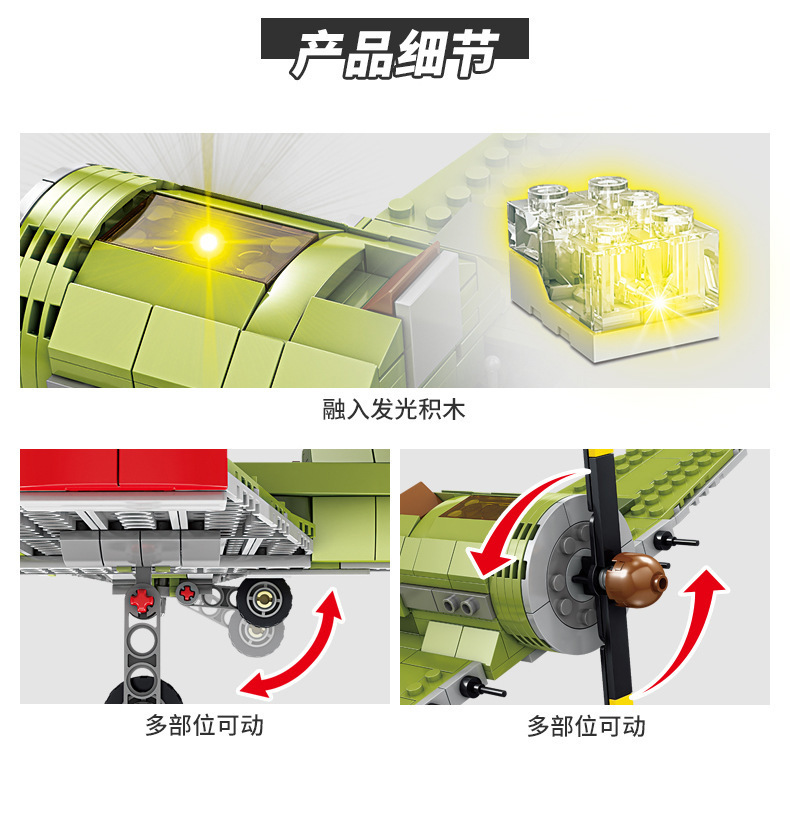 产品细节

融入发光积木

多部位可动

多部位可动