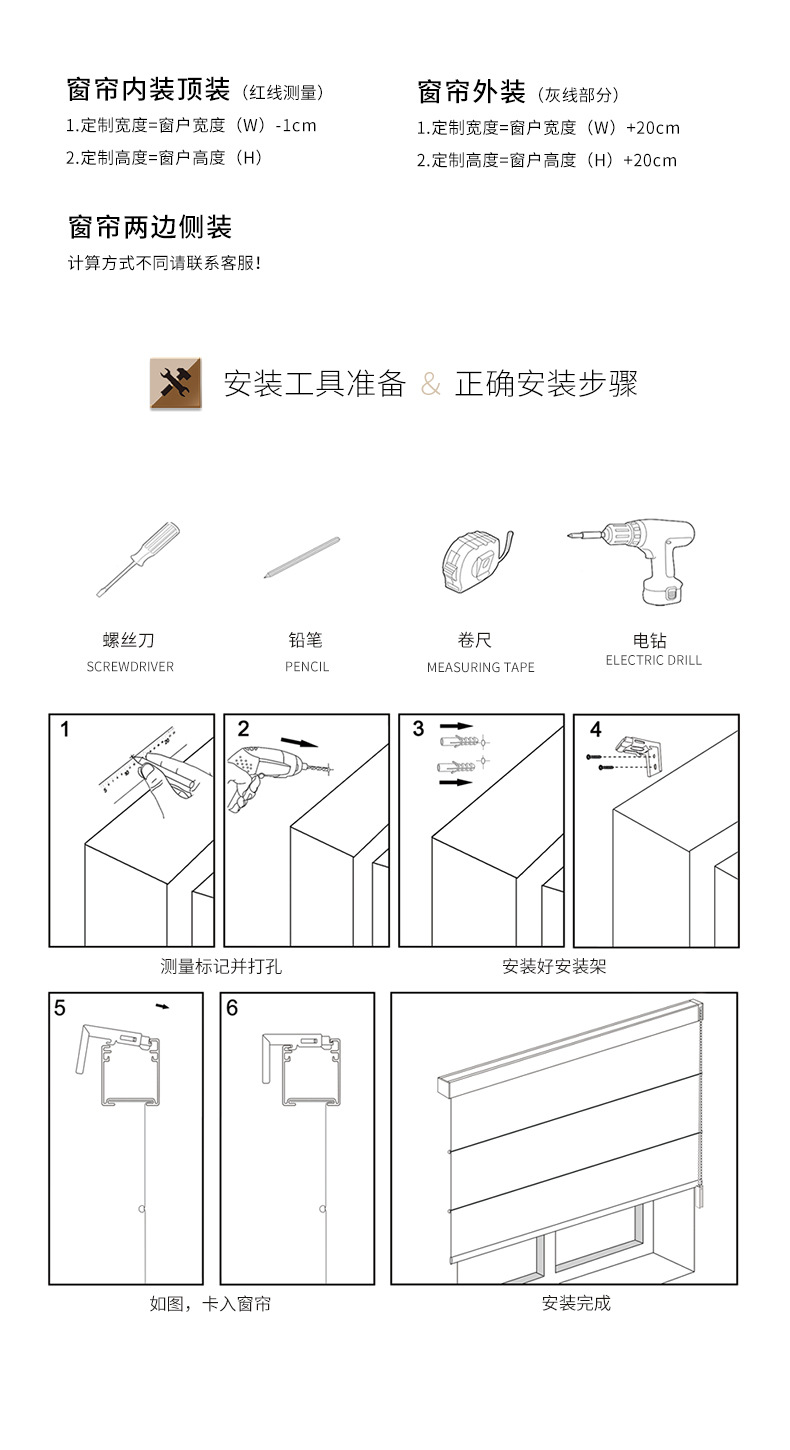 窗帘内装顶装（红线测量）
1.定制宽度=窗户宽度（W）-1cm
2.定制高度=窗户高度（H）

窗帘外装（灰线部分）
1.定制宽度=窗户宽度（W）+20cm
2.定制高度=窗户高度（H）+20cm

窗帘两边侧装
计算方式不同请联系客服！

安装工具准备 & 正确安装步骤

螺丝刀
SCREWDRIVER

铅笔
PENCIL

卷尺
MEASURING TAPE

电钻
ELECTRIC DRILL

1
2
3
4

测量标记并打孔

安装好安装架

5
6

如图，卡入窗帘

安装完成