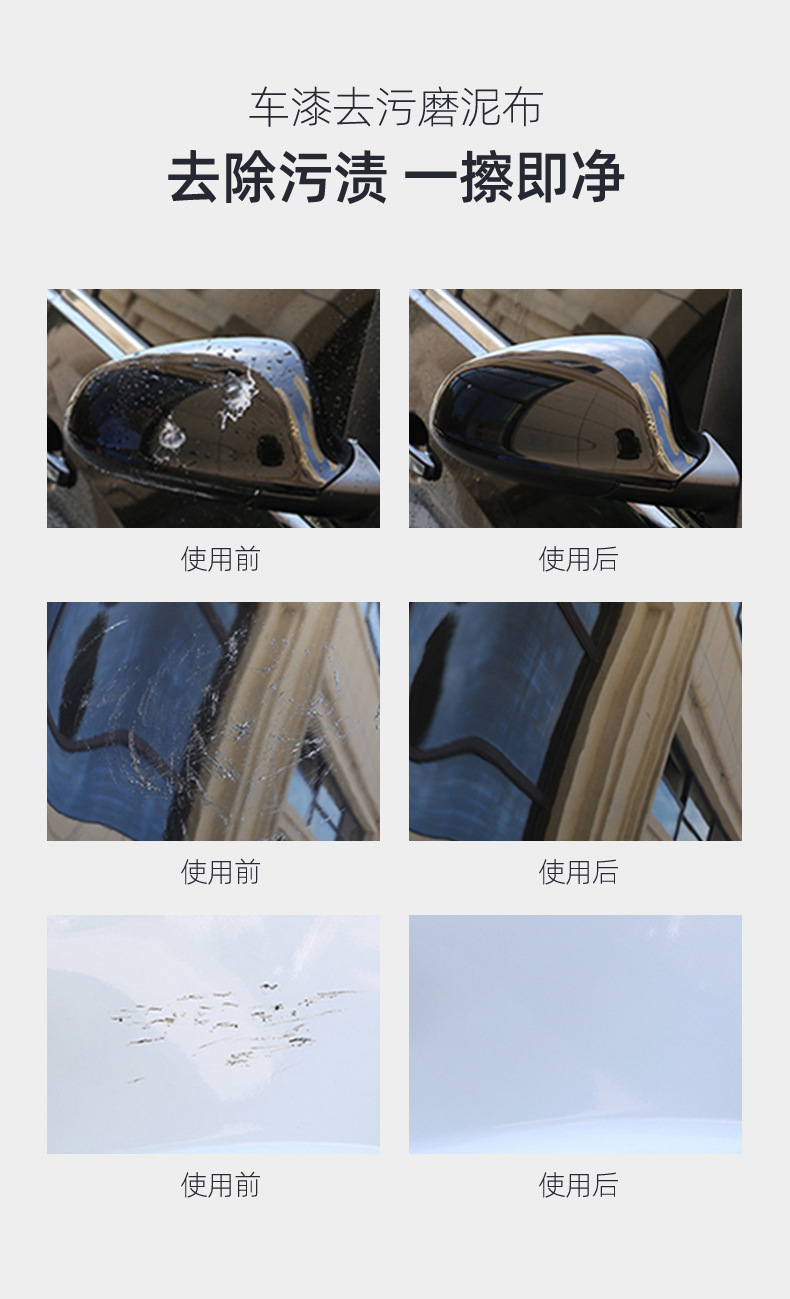 车漆去污磨泥布

去除污渍 一擦即净

使用前

使用后

使用前

使用后

使用前

使用后