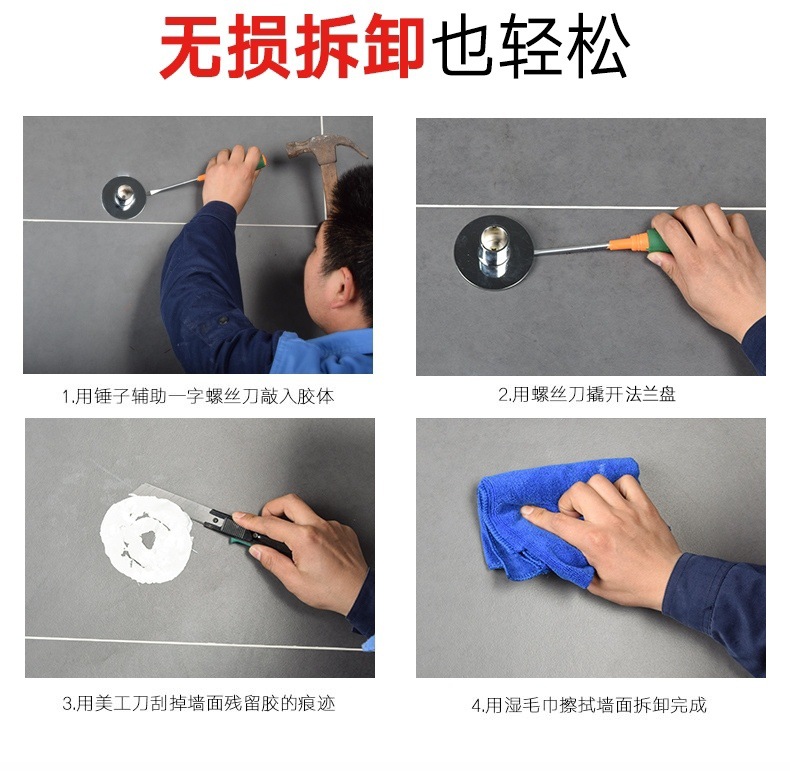 无损拆卸也轻松

1.用锤子辅助一字螺丝刀敲入胶体

2.用螺丝刀撬开法兰盘

3.用美工刀刮掉墙面残留胶的痕迹

4.用湿毛巾擦拭墙面拆卸完成