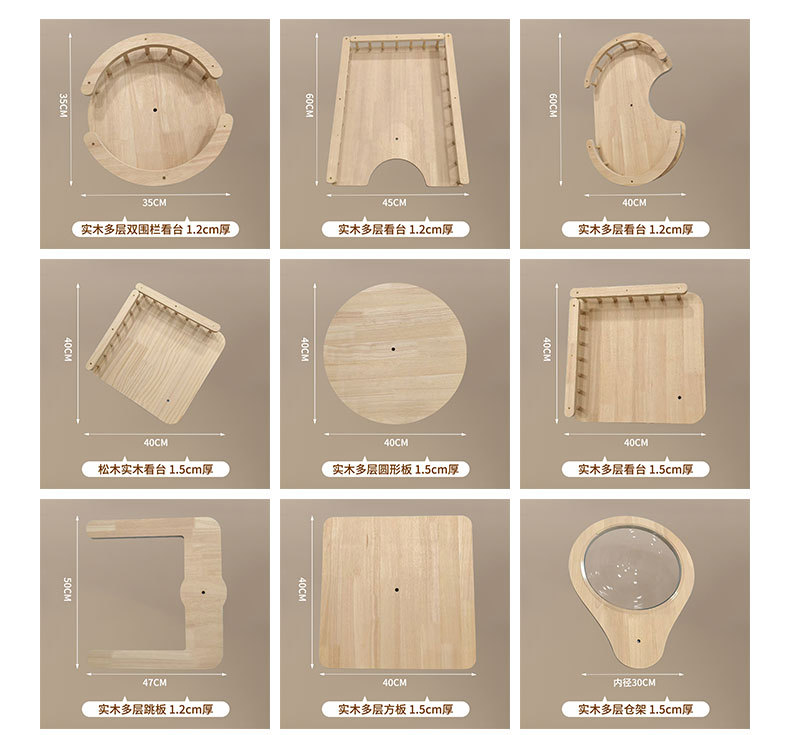 35CM

35CM

实木多层双围栏看台 1.2cm厚

60CM

45CM

实木多层看台 1.2cm厚

60CM

40CM

实木多层看台 1.2cm厚

40CM

40CM

松木实木看台 1.5cm厚

40CM

40CM

实木多层圆形板 1.5cm厚

40CM

40CM

实木多层看台 1.5cm厚

50CM

47CM

实木多层跳板 1.2cm厚

40CM

40CM

实木多层方板 1.5cm厚

内径30CM

实木多层仓架 1.5cm厚