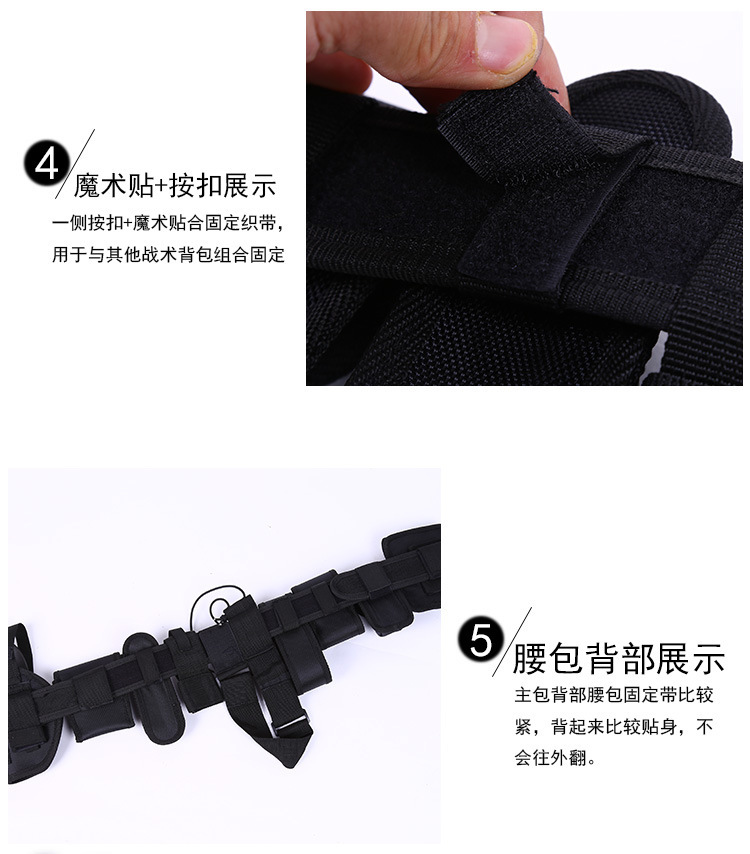 4 魔术贴+按扣展示

一侧按扣+魔术贴合固定织带，用于与其他战术背包组合固定

5 腰包背部展示

主包背部腰包固定带比较紧，背起来比较贴身，不会往外翻。