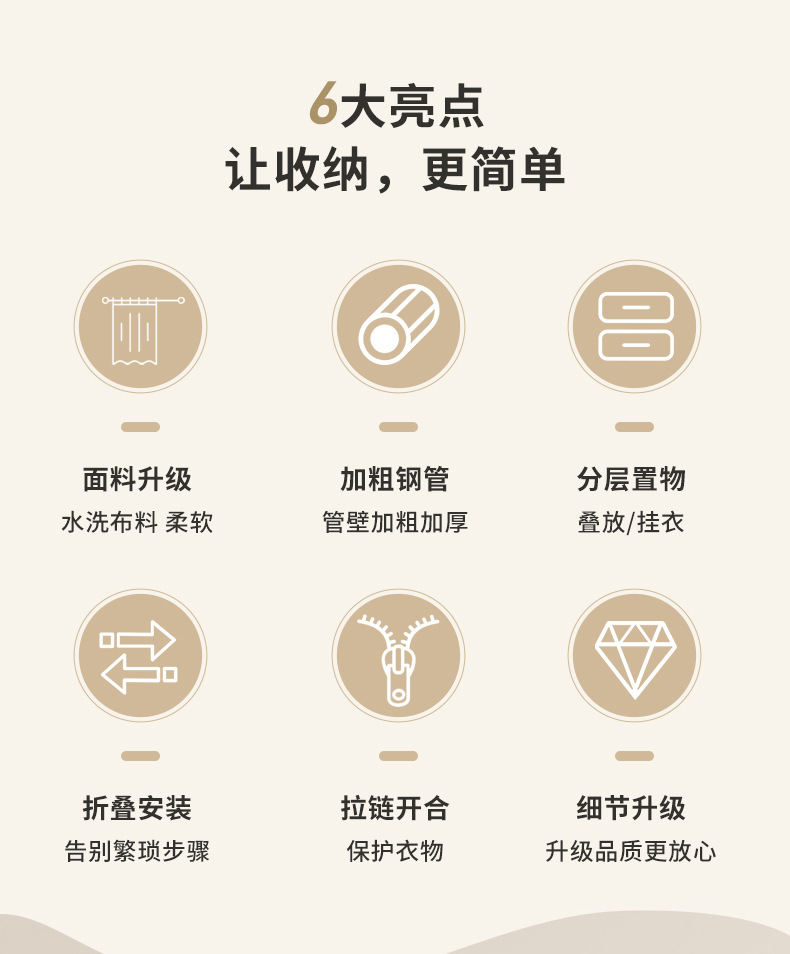 6大亮点
让收纳，更简单

面料升级
水洗布料 柔软

加粗钢管
管壁加粗加厚

分层置物
叠放/挂衣

折叠安装
告别繁琐步骤

拉链开合
保护衣物

细节升级
升级品质更放心