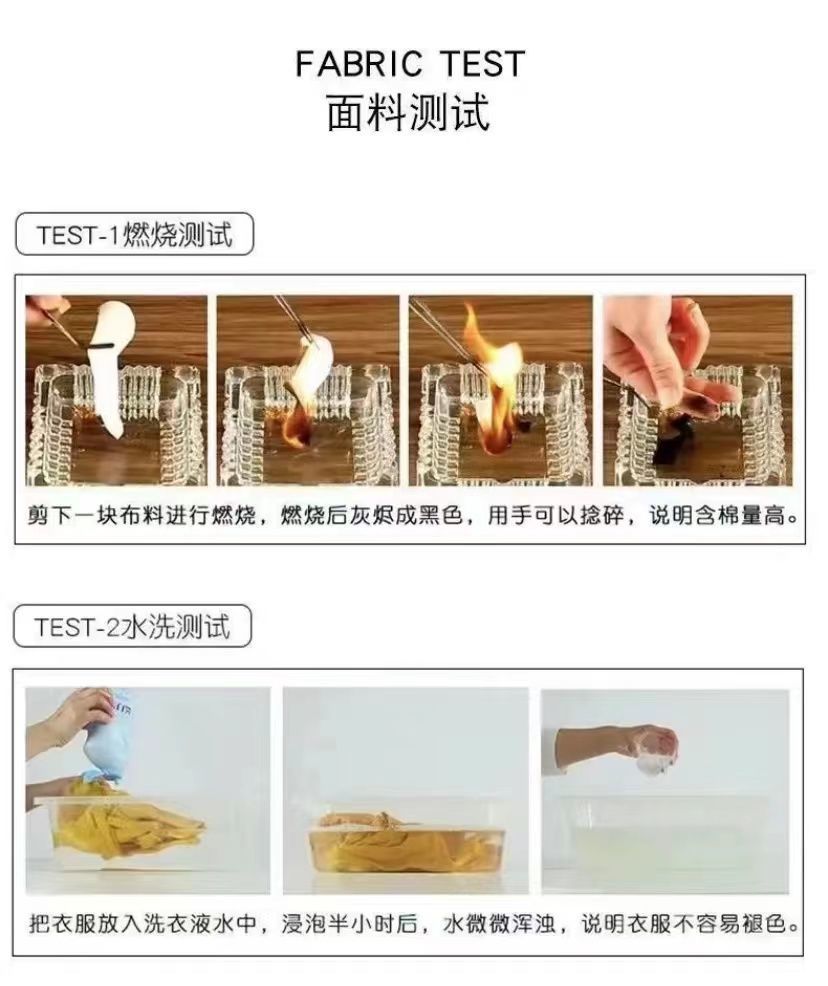 FABRIC TEST
面料测试

TEST-1燃烧测试

剪下一块布料进行燃烧，燃烧后灰烬成黑色，用手可以捻碎，说明含棉量高。

TEST-2水洗测试

把衣服放入洗衣液水中，浸泡半小时后，水微微浑浊，说明衣服不容易褪色。