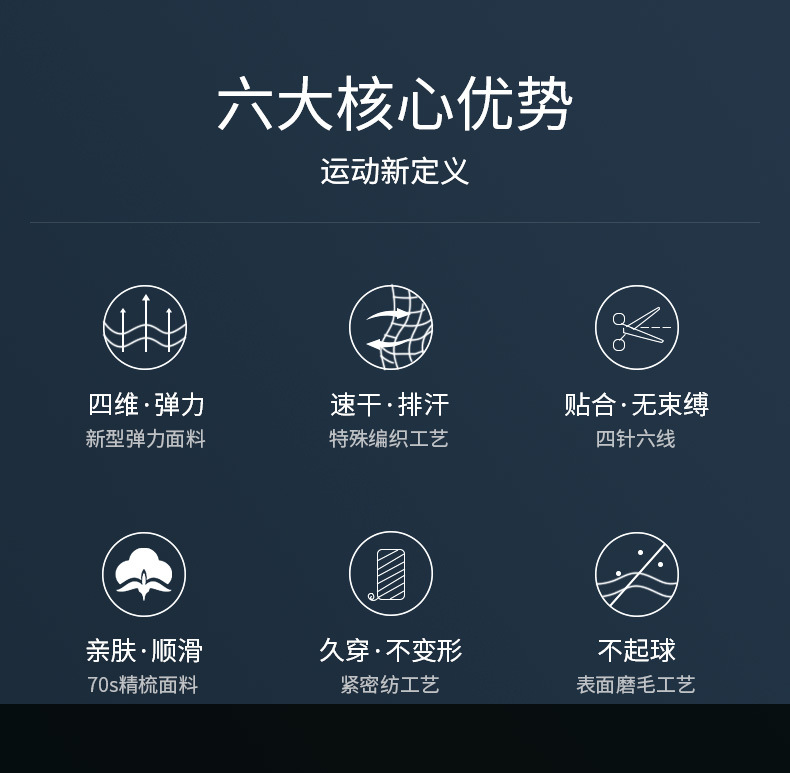 六大核心优势
运动新定义

四维·弹力
新型弹力面料

速干·排汗
特殊编织工艺

贴合·无束缚
四针六线

亲肤·顺滑
70s精梳面料

久穿·不变形
紧密纺工艺

不起球
表面磨毛工艺