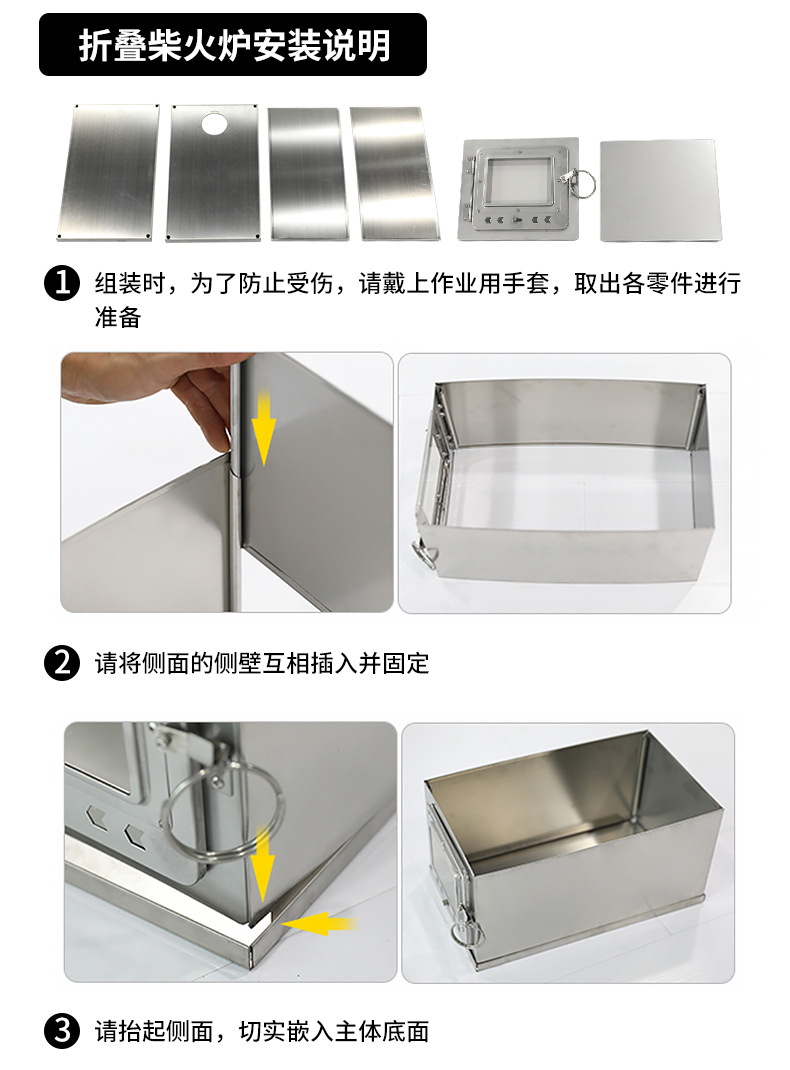 折叠柴火炉安装说明

1 组装时，为了防止受伤，请戴上作业用手套，取出各零件进行准备

2 请将侧面的侧壁互相插入并固定

3 请抬起侧面，切实嵌入主体底面