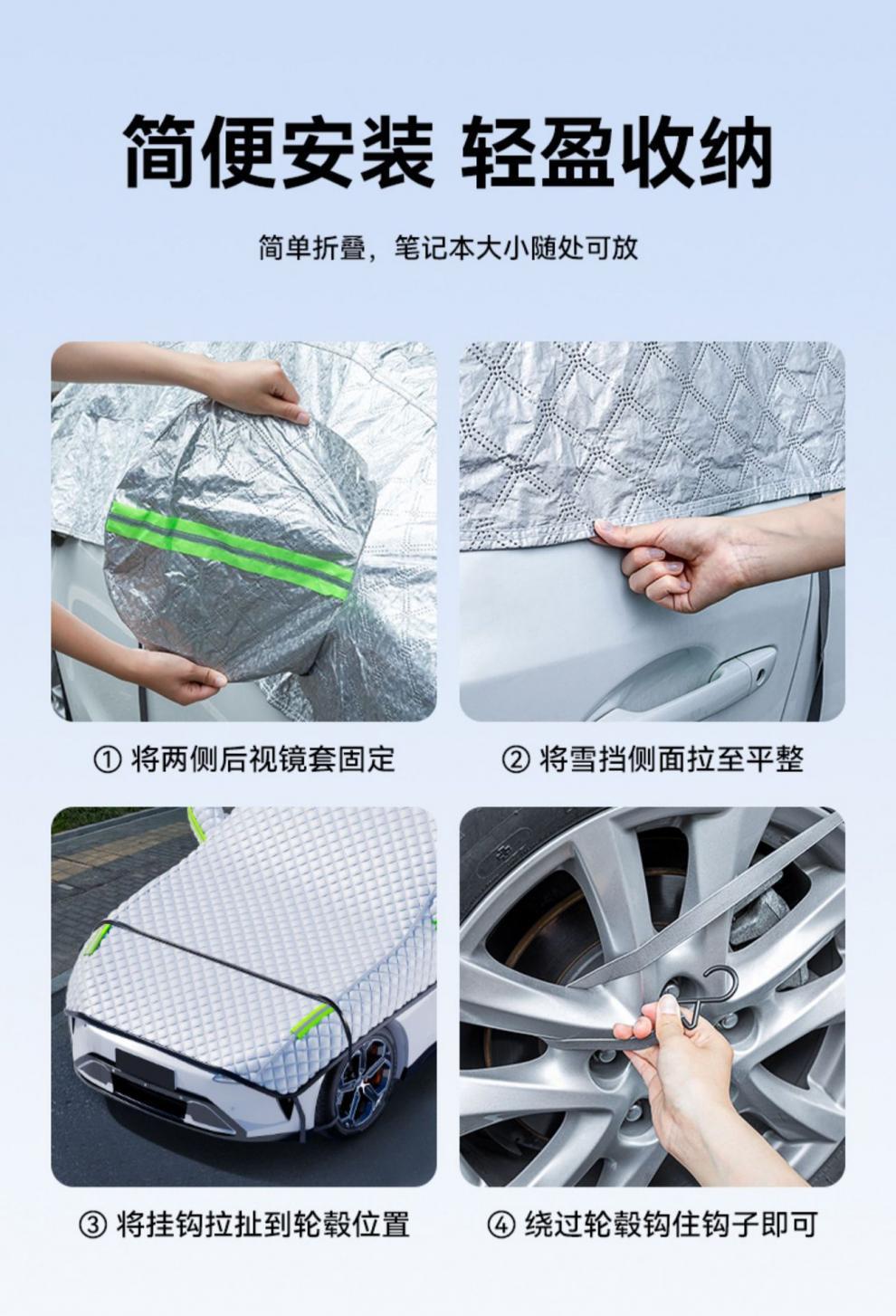 简便安装 轻盈收纳

简单折叠，笔记本大小随处可放

① 将两侧后视镜套固定

② 将雪挡侧面拉至平整

③ 将挂钩拉扯到轮毂位置

④ 绕过轮毂钩住钩子即可