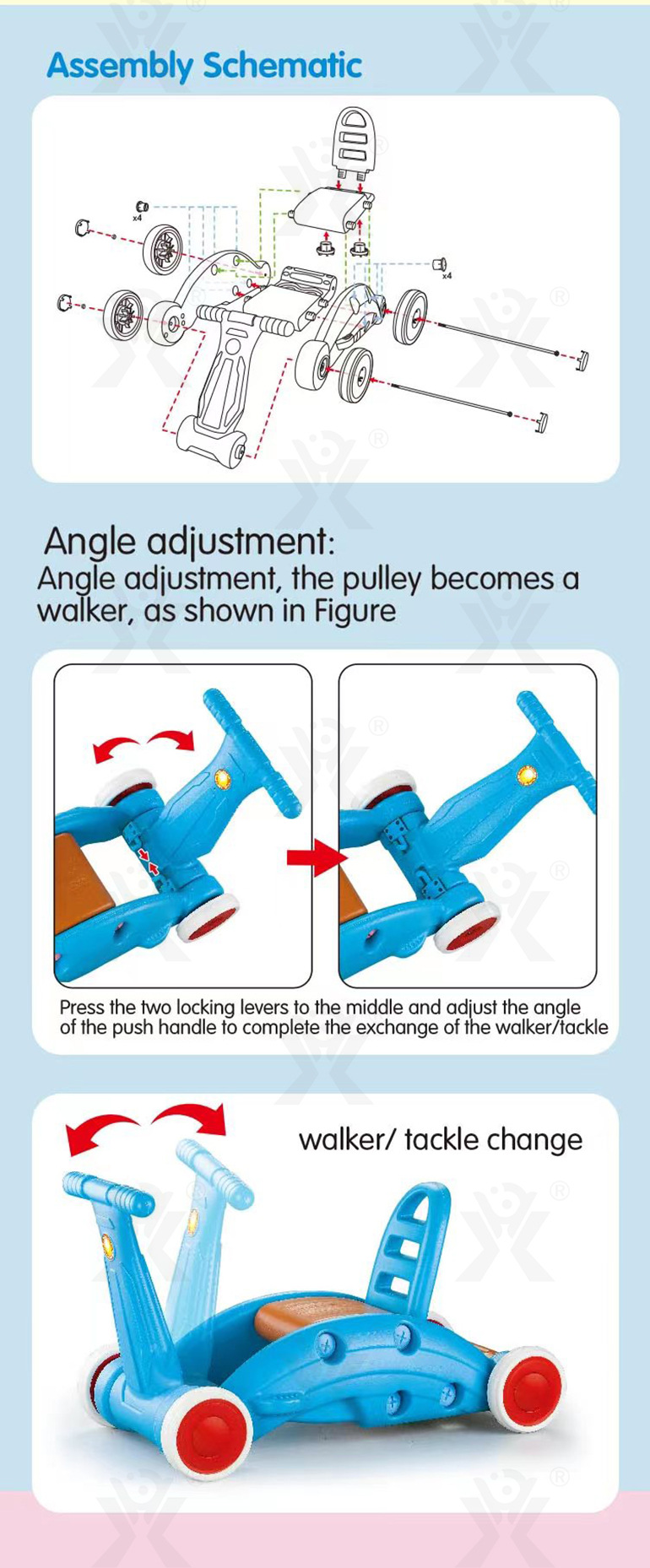 Assembly Schematic

x4

x4

Angle adjustment:
Angle adjustment, the pulley becomes a walker, as shown in Figure

Press the two locking levers to the middle and adjust the angle of the push handle to complete the exchange of the walker/tackle

walker/ tackle change