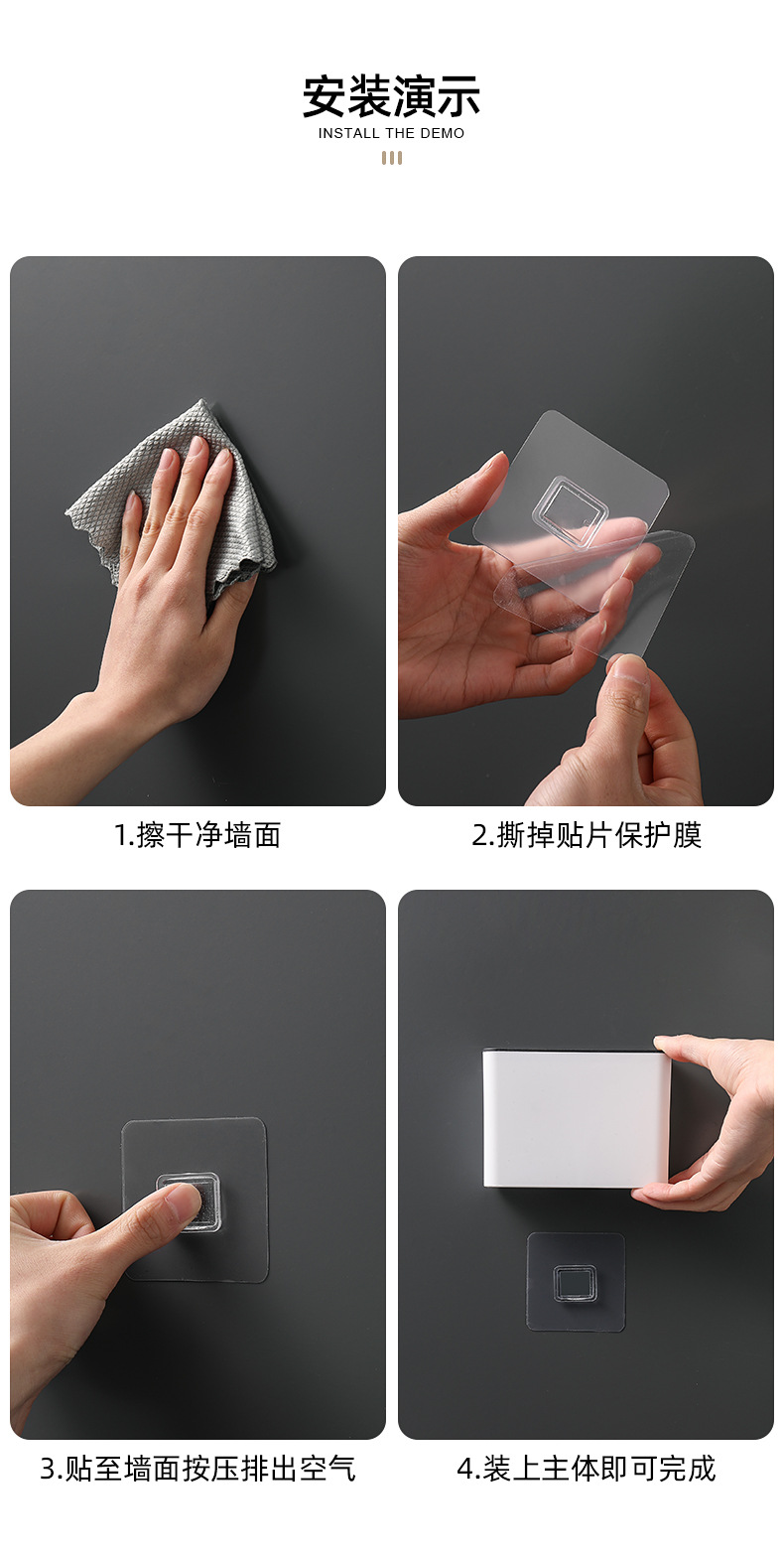 安装演示
INSTALL THE DEMO

1.擦干净墙面

2.撕掉贴片保护膜

3.贴至墙面按压排出空气

4.装上主体即可完成