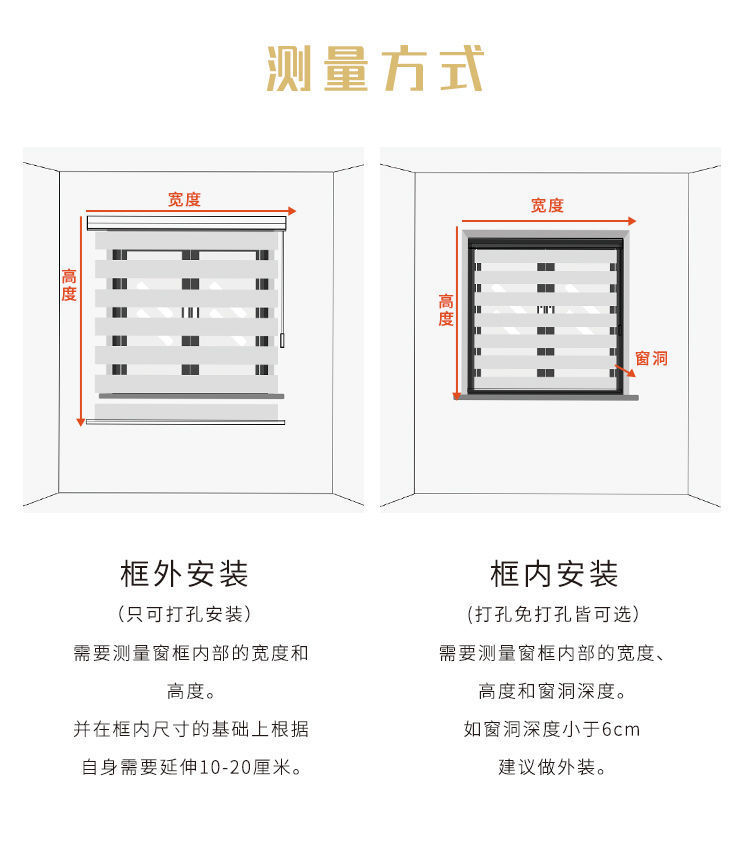 测量方式

宽度
高度

宽度
高度
窗洞

框外安装
(只可打孔安装)
需要测量窗框内部的宽度和高度。
并在框内尺寸的基础上根据自身需要延伸10-20厘米。

框内安装
(打孔免打孔皆可选)
需要测量窗框内部的宽度、高度和窗洞深度。
如窗洞深度小于6cm建议做外装。