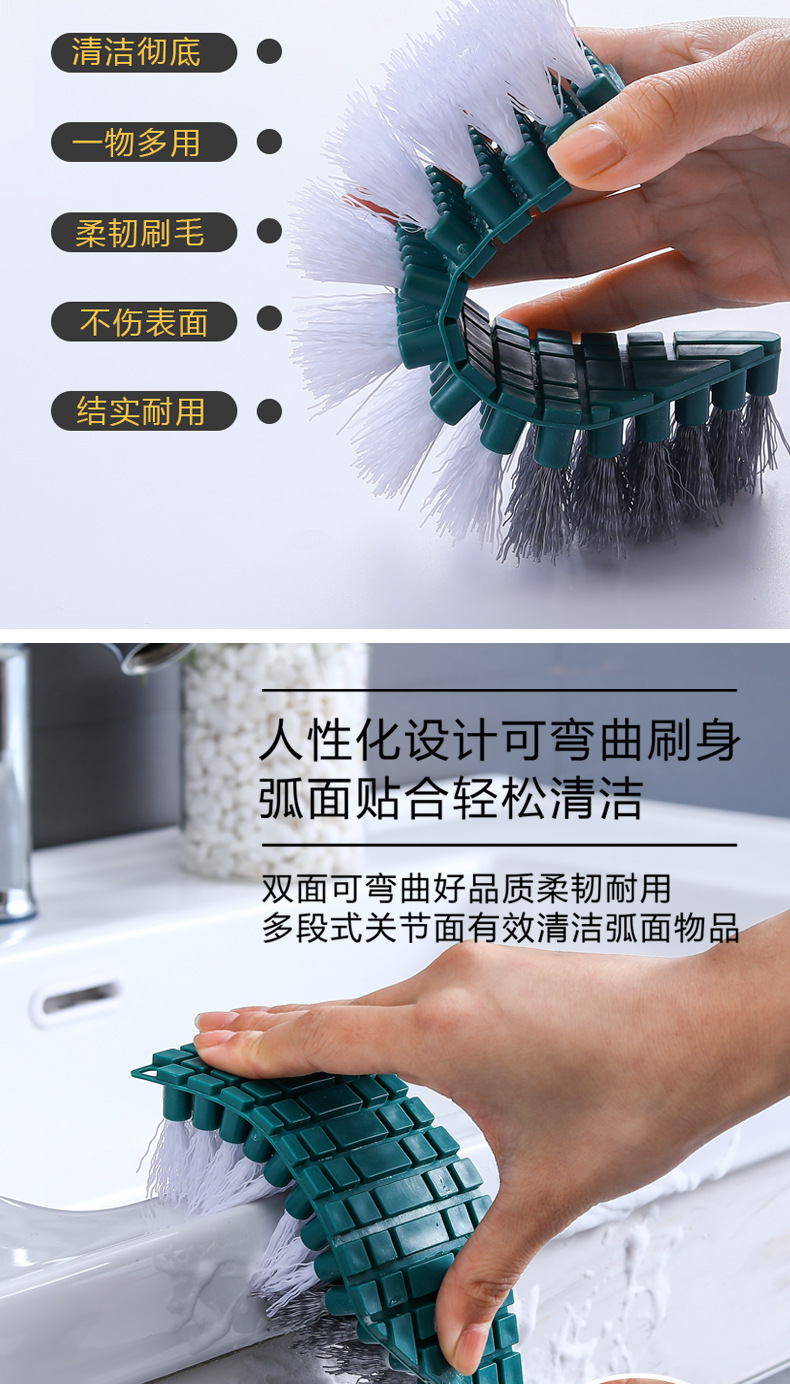 清洁彻底

一物多用

柔韧刷毛

不伤表面

结实耐用

人性化设计可弯曲刷身
弧面贴合轻松清洁

双面可弯曲好品质柔韧耐用
多段式关节面有效清洁弧面物品