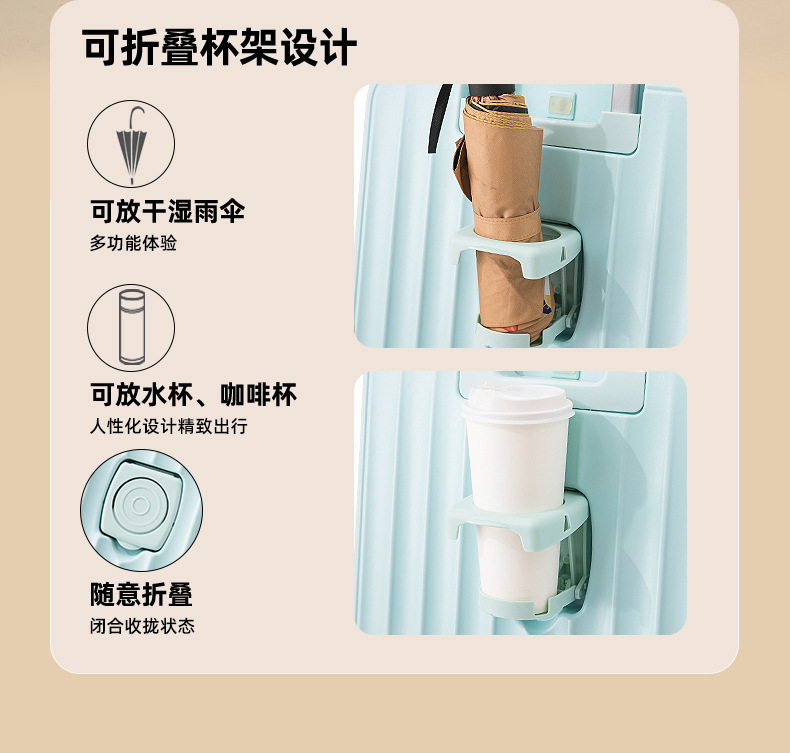 可折叠杯架设计

可放干湿雨伞
多功能体验

可放水杯、咖啡杯
人性化设计精致出行

随意折叠
闭合收拢状态