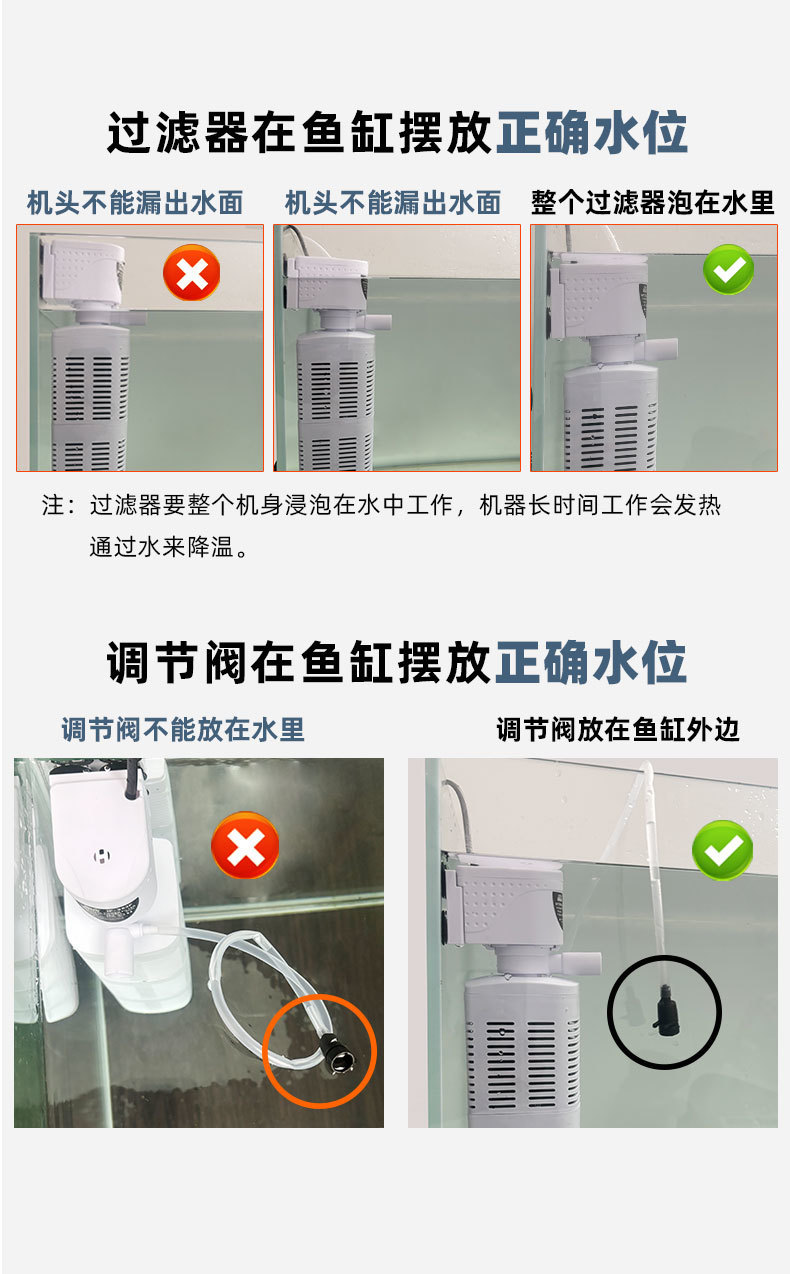 过滤器在鱼缸摆放正确水位

机头不能漏出水面

机头不能漏出水面

整个过滤器泡在水里

注：过滤器要整个机身浸泡在水中工作，机器长时间工作会发热通过水来降温。

调节阀在鱼缸摆放正确水位

调节阀不能放在水里

调节阀放在鱼缸外边