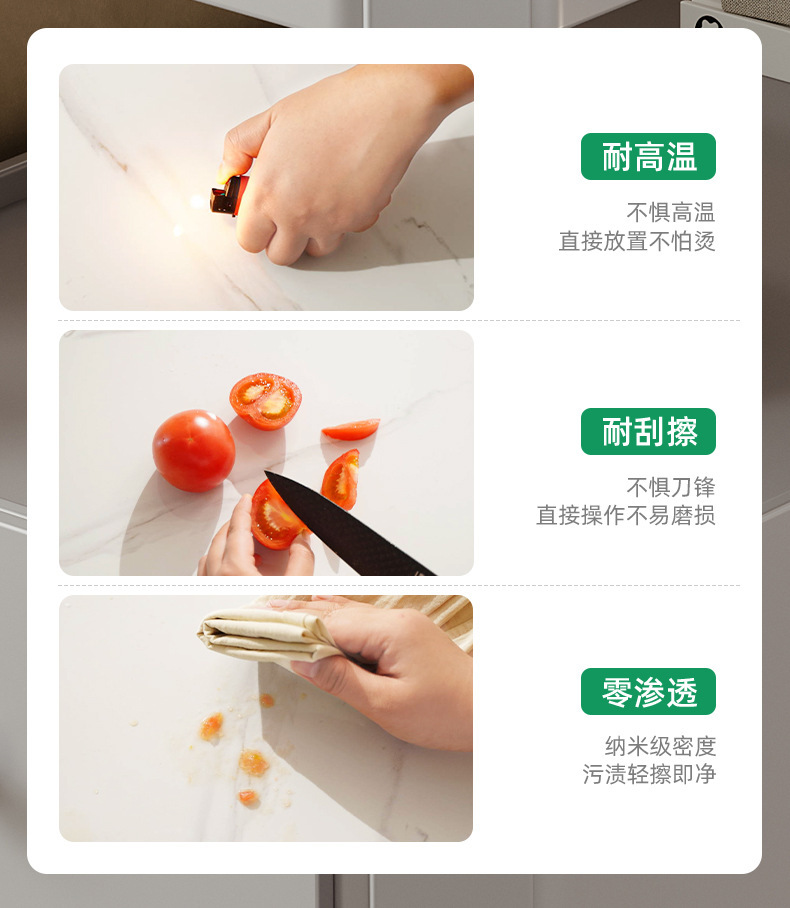 耐高温

不惧高温
直接放置不怕烫

耐刮擦

不惧刀锋
直接操作不易磨损

零渗透

纳米级密度
污渍轻擦即净