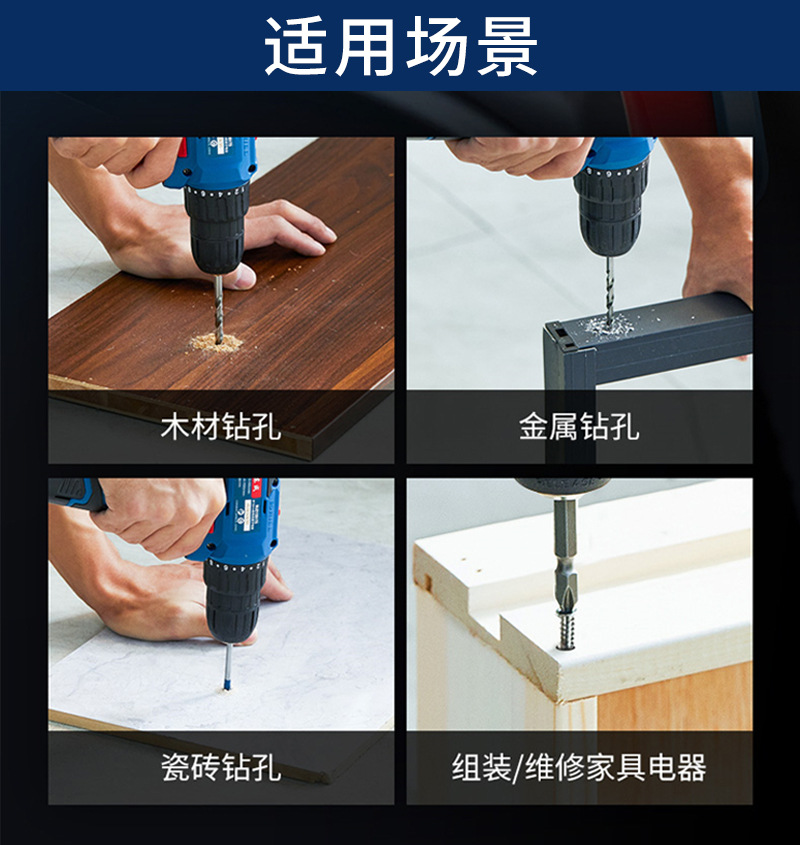 适用场景

木材钻孔

金属钻孔

瓷砖钻孔

组装/维修家具电器