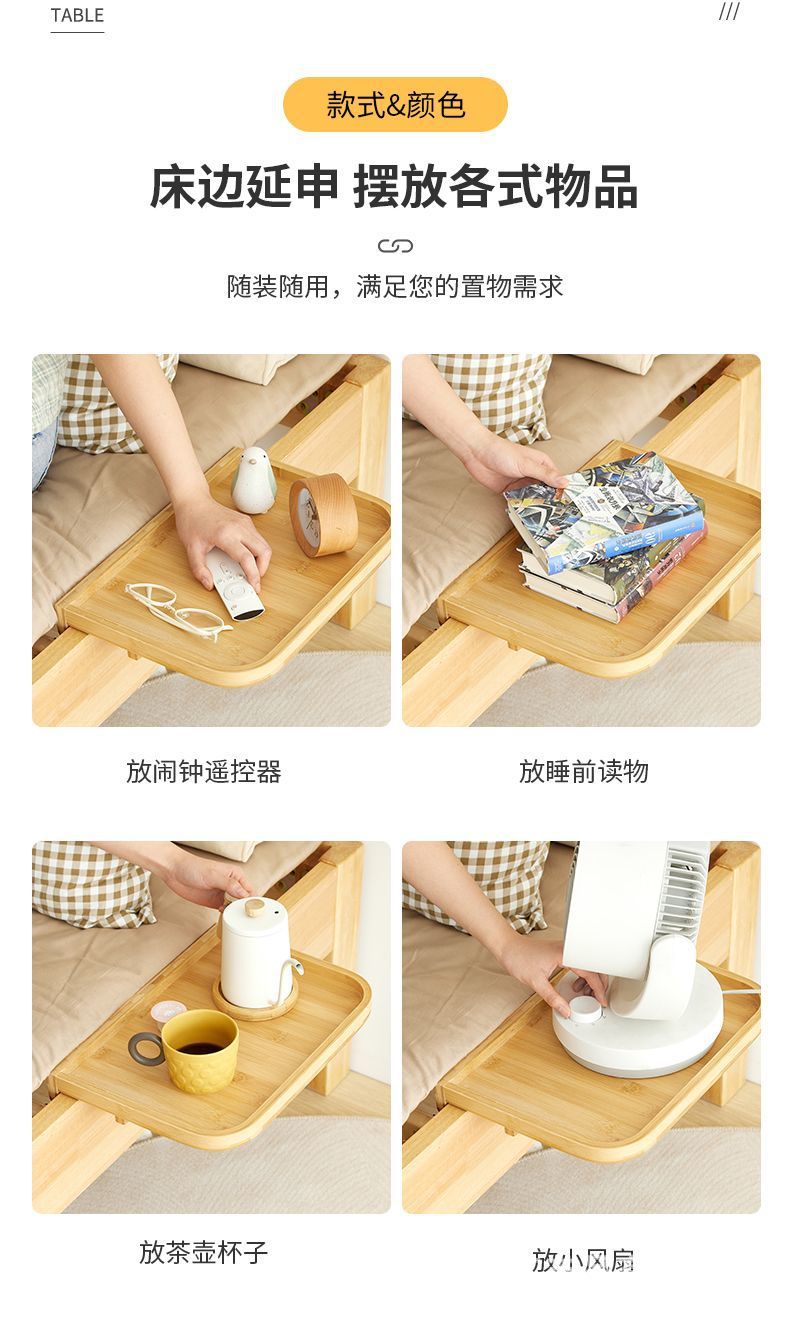 TABLE

///

款式&颜色

床边延申 摆放各式物品

随装随用，满足您的置物需求

放闹钟遥控器

放睡前读物

放茶壶杯子

放小风扇