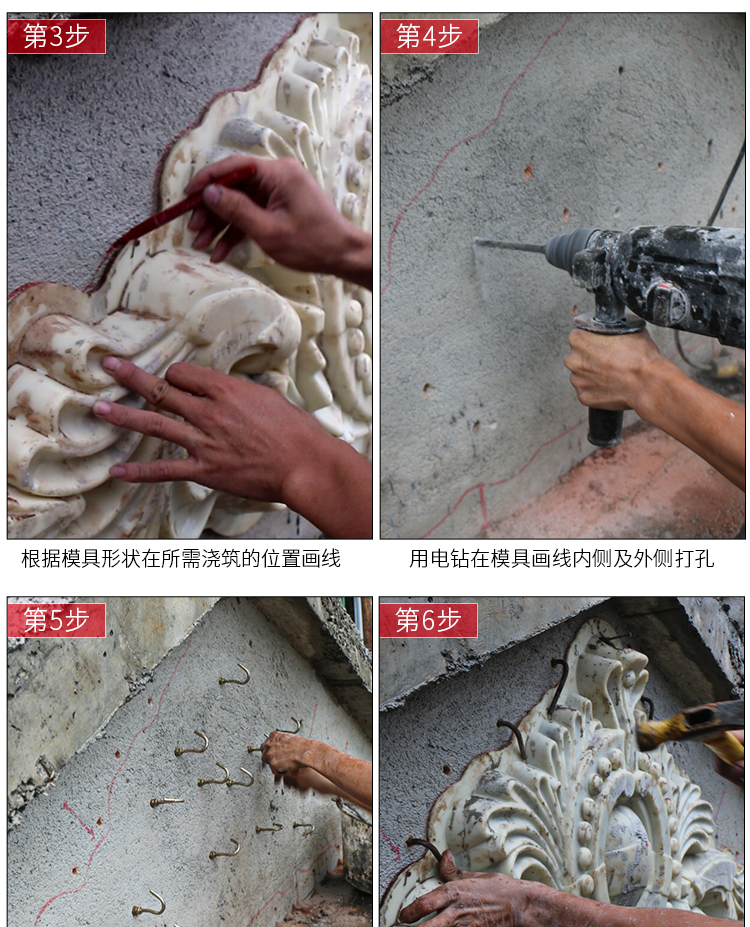 第3步

根据模具形状在所需浇筑的位置画线

第4步

用电钻在模具画线内侧及外侧打孔

第5步

第6步