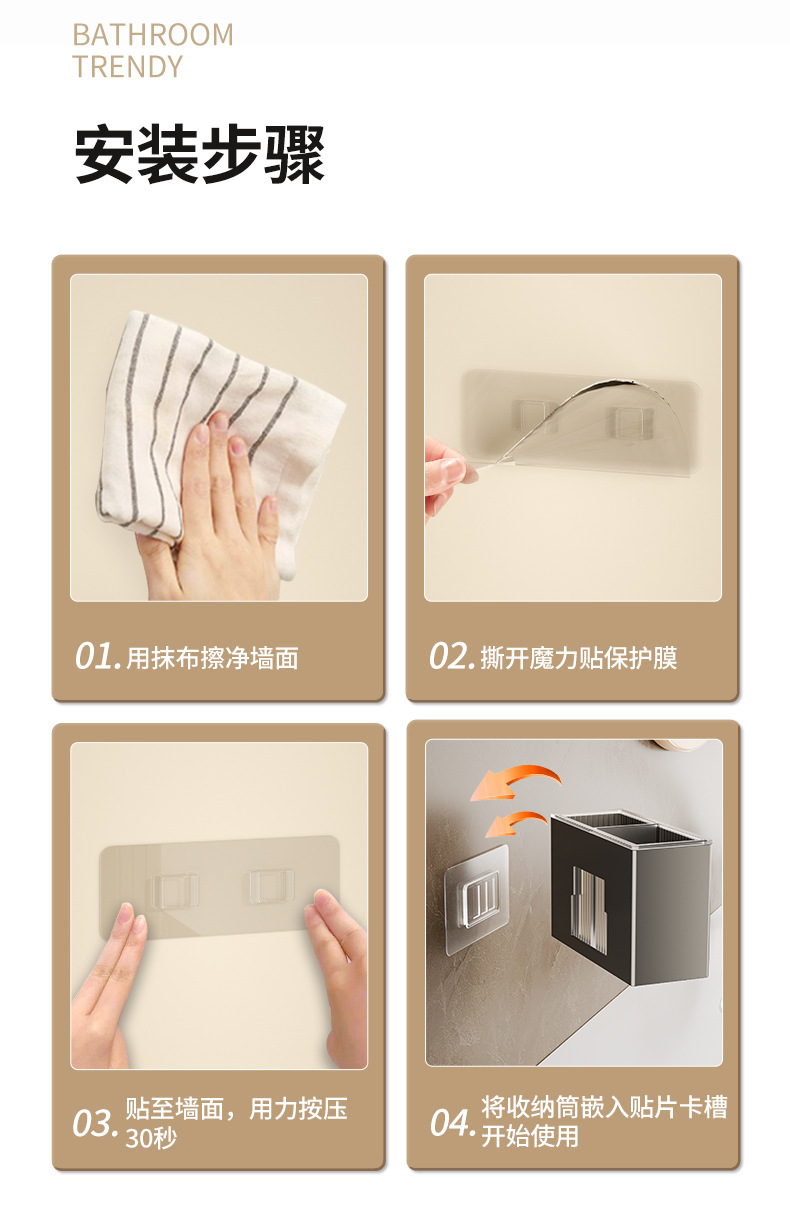 BATHROOM
TRENDY

安装步骤

01. 用抹布擦净墙面

02. 撕开魔力贴保护膜

03. 贴至墙面，用力按压30秒

04. 将收纳筒嵌入贴片卡槽开始使用