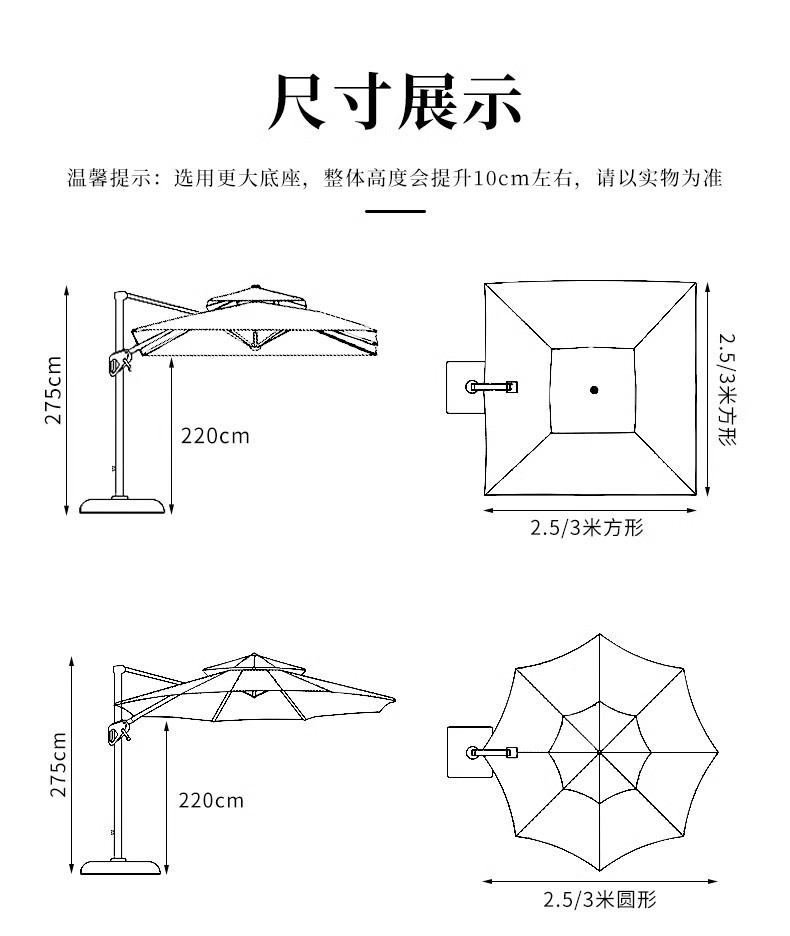 尺寸展示

温馨提示：选用更大底座，整体高度会提升10cm左右，请以实物为准

275cm

220cm

2.5/3米方形

2.5/3米方形

275cm

220cm

2.5/3米圆形