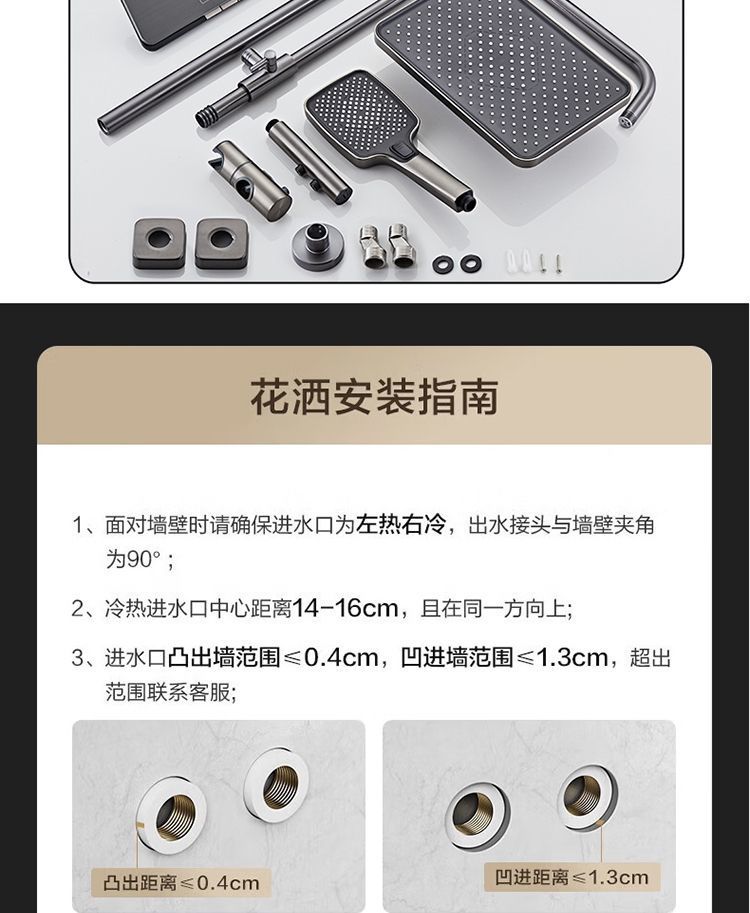 花洒安装指南

1、面对墙壁时请确保进水口为左热右冷，出水接头与墙壁夹角为90°；

2、冷热进水口中心距离14-16cm，且在同一方向上;

3、进水口凸出墙范围≤0.4cm，凹进墙范围≤1.3cm，超出范围联系客服;

凸出距离≤0.4cm

凹进距离≤1.3cm