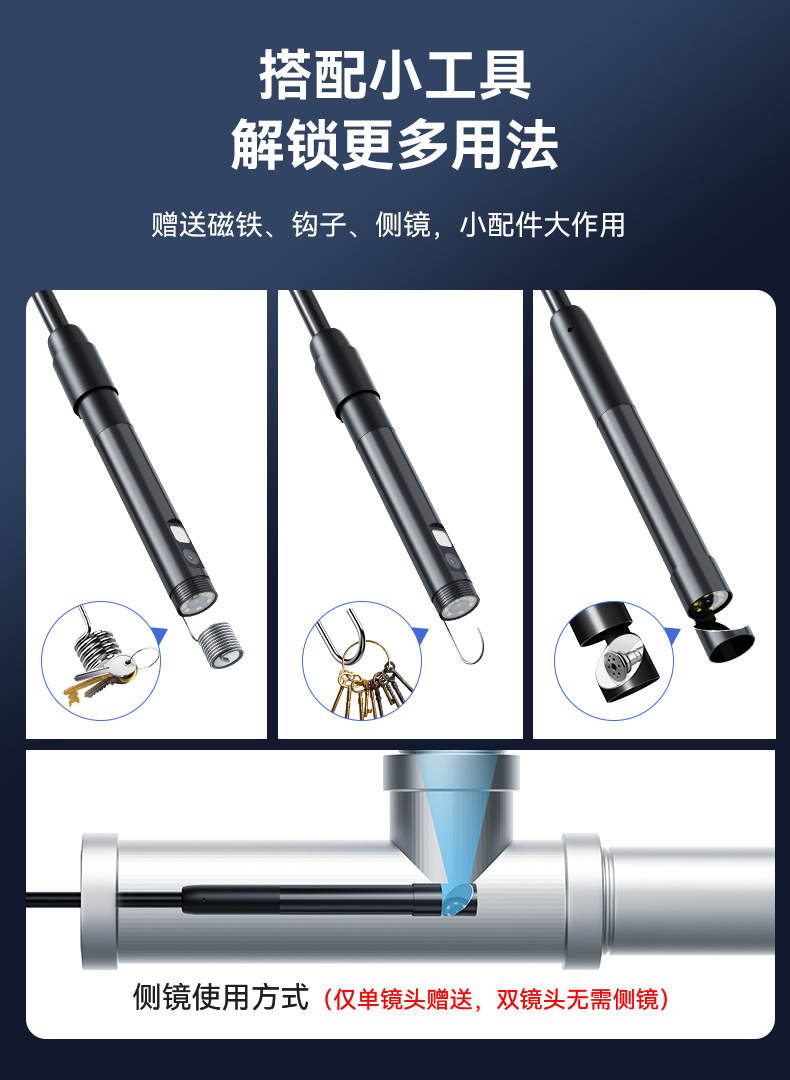 搭配小工具
解锁更多用法

赠送磁铁、钩子、侧镜，小配件大作用

侧镜使用方式（仅单镜头赠送，双镜头无需侧镜）