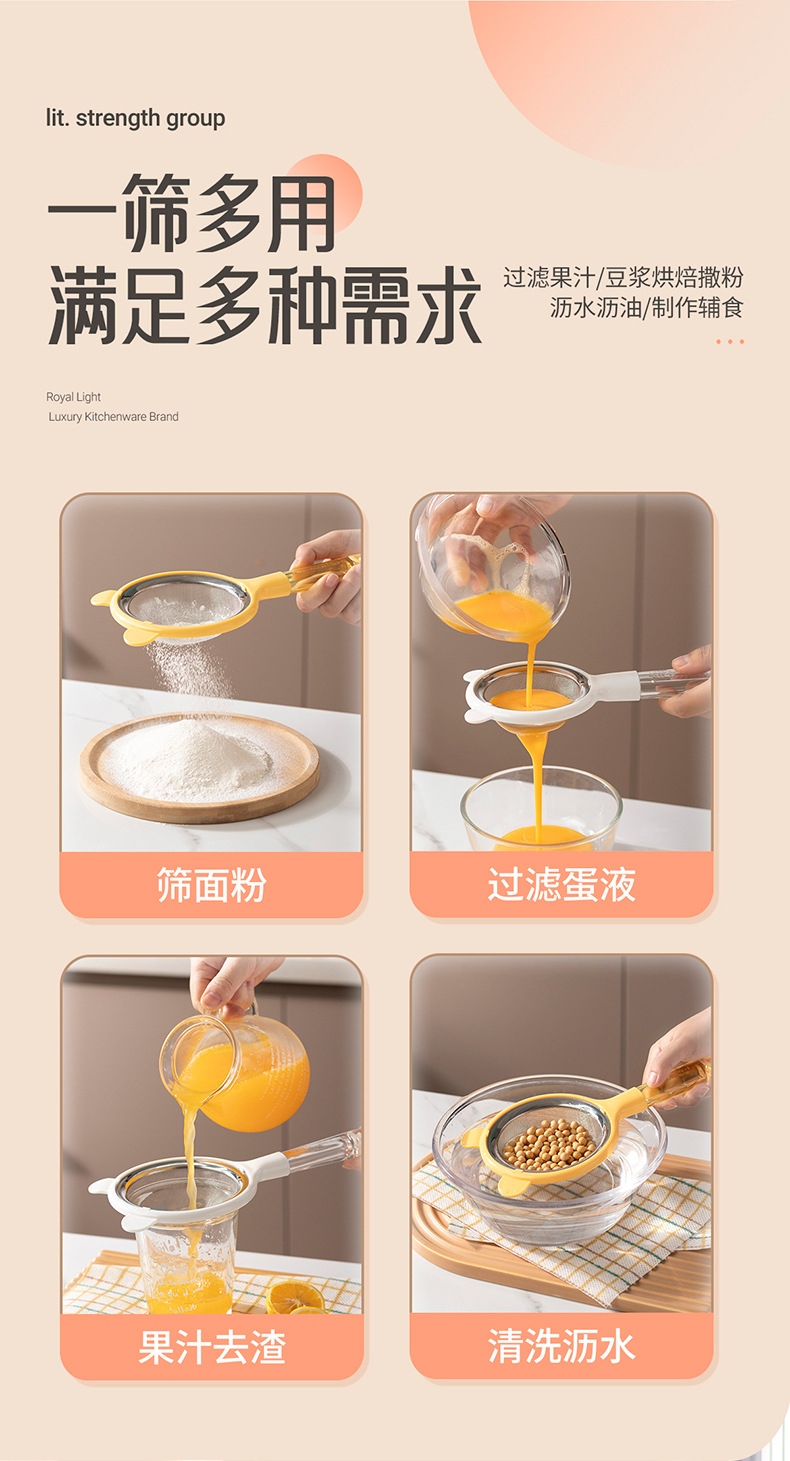 lit. strength group

一筛多用
满足多种需求

过滤果汁/豆浆烘焙撒粉
沥水沥油/制作辅食

Royal Light
Luxury Kitchenware Brand

筛面粉

过滤蛋液

果汁去渣

清洗沥水