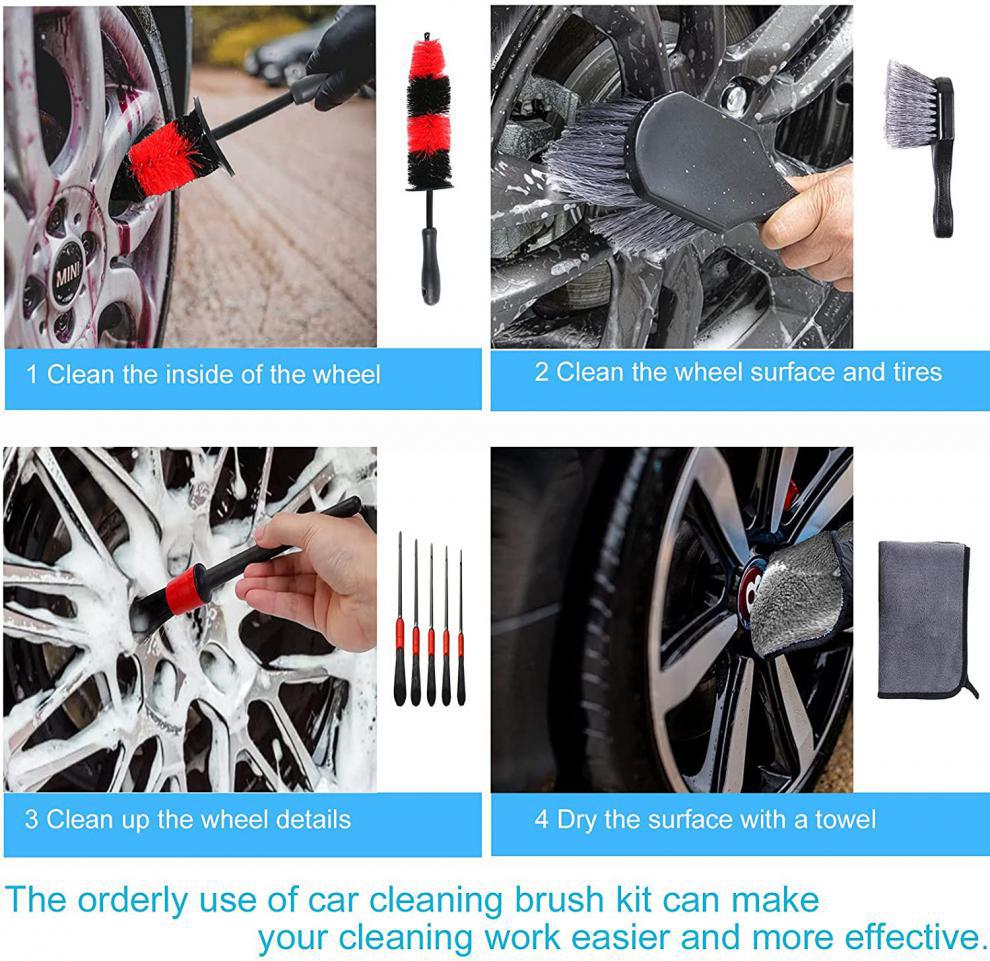 MINI

1 Clean the inside of the wheel

2 Clean the wheel surface and tires

3 Clean up the wheel details

4 Dry the surface with a towel

The orderly use of car cleaning brush kit can make your cleaning work easier and more effective.