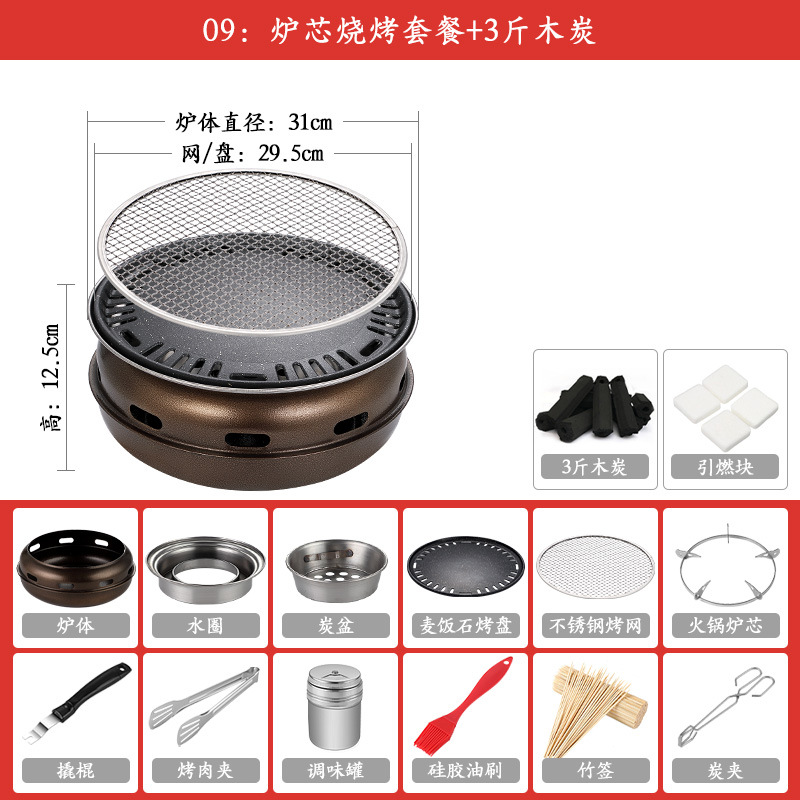 09：炉芯烧烤套餐+3斤木炭

炉体直径：31cm

网/盘：29.5cm

高：12.5cm

3斤木炭

引燃块

炉体

水圈

炭盆

麦饭石烤盘

不锈钢烤网

火锅炉芯

撬棍

烤肉夹

调味罐

硅胶油刷

竹签

炭夹