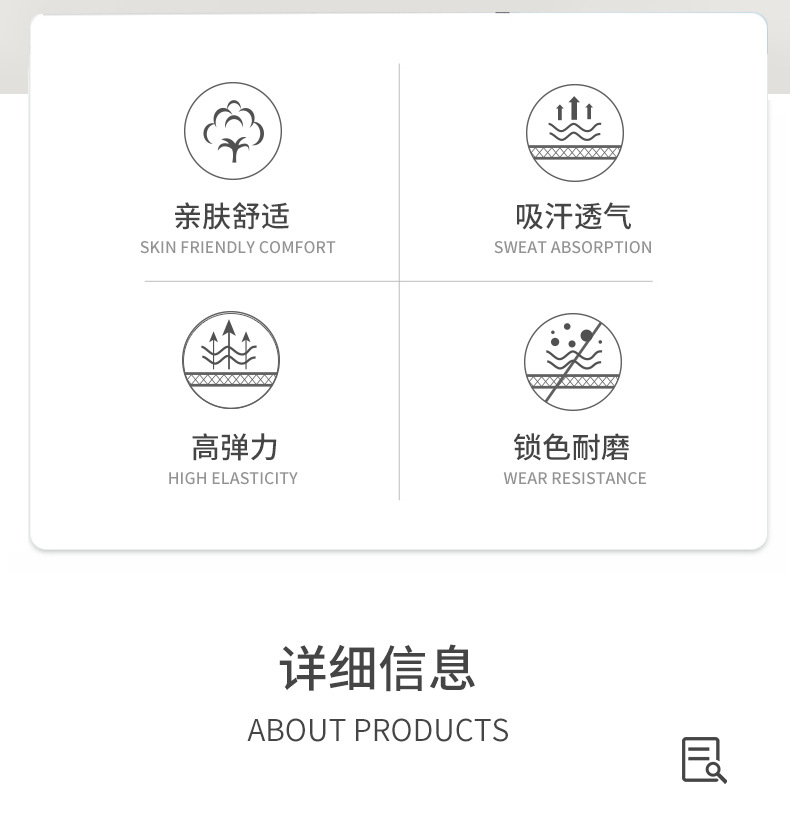 亲肤舒适
SKIN FRIENDLY COMFORT

吸汗透气
SWEAT ABSORPTION

高弹力
HIGH ELASTICITY

锁色耐磨
WEAR RESISTANCE

详细信息
ABOUT PRODUCTS