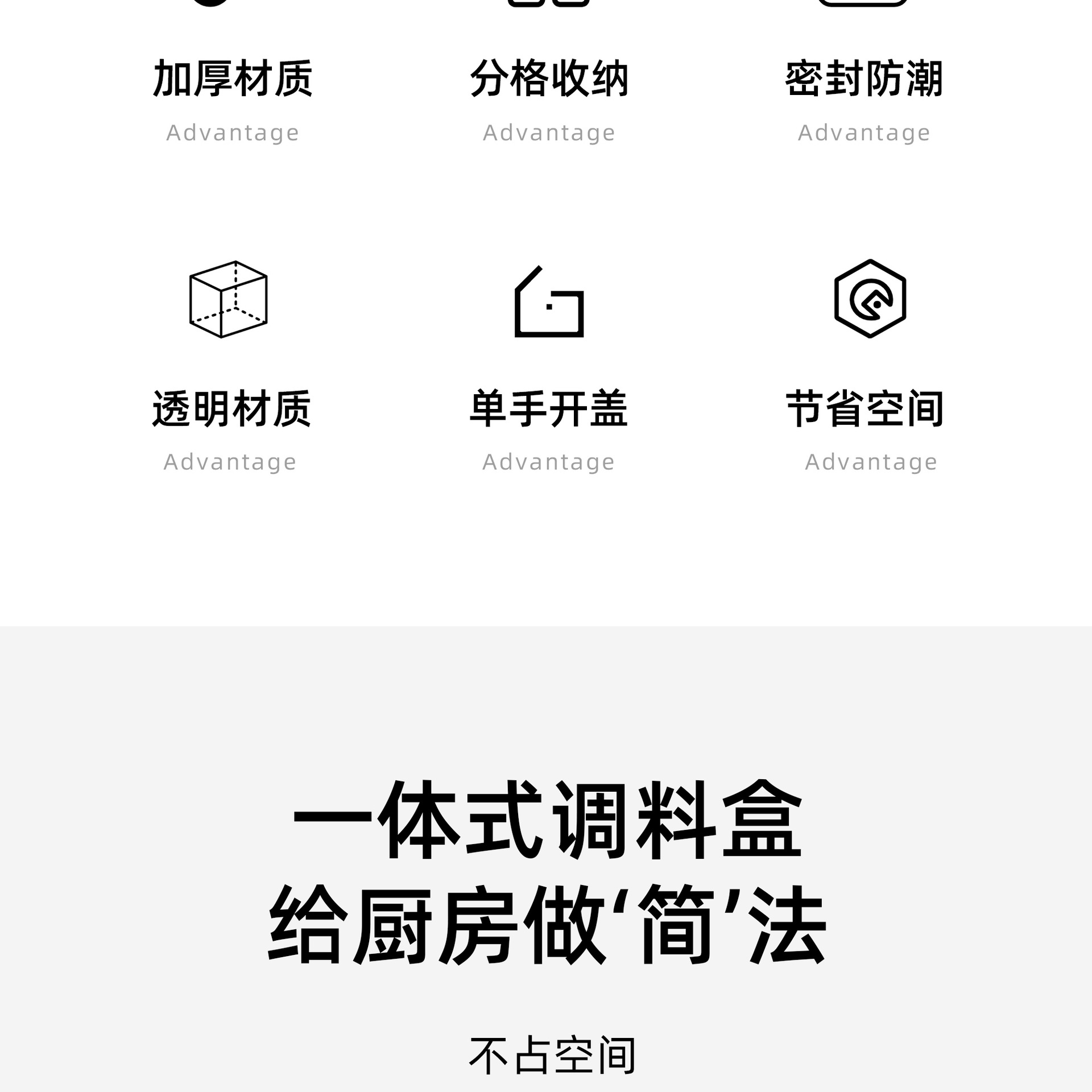 加厚材质
Advantage

分格收纳
Advantage

密封防潮
Advantage

透明材质
Advantage

单手开盖
Advantage

节省空间
Advantage

一体式调料盒
给厨房做‘简’法

不占空间