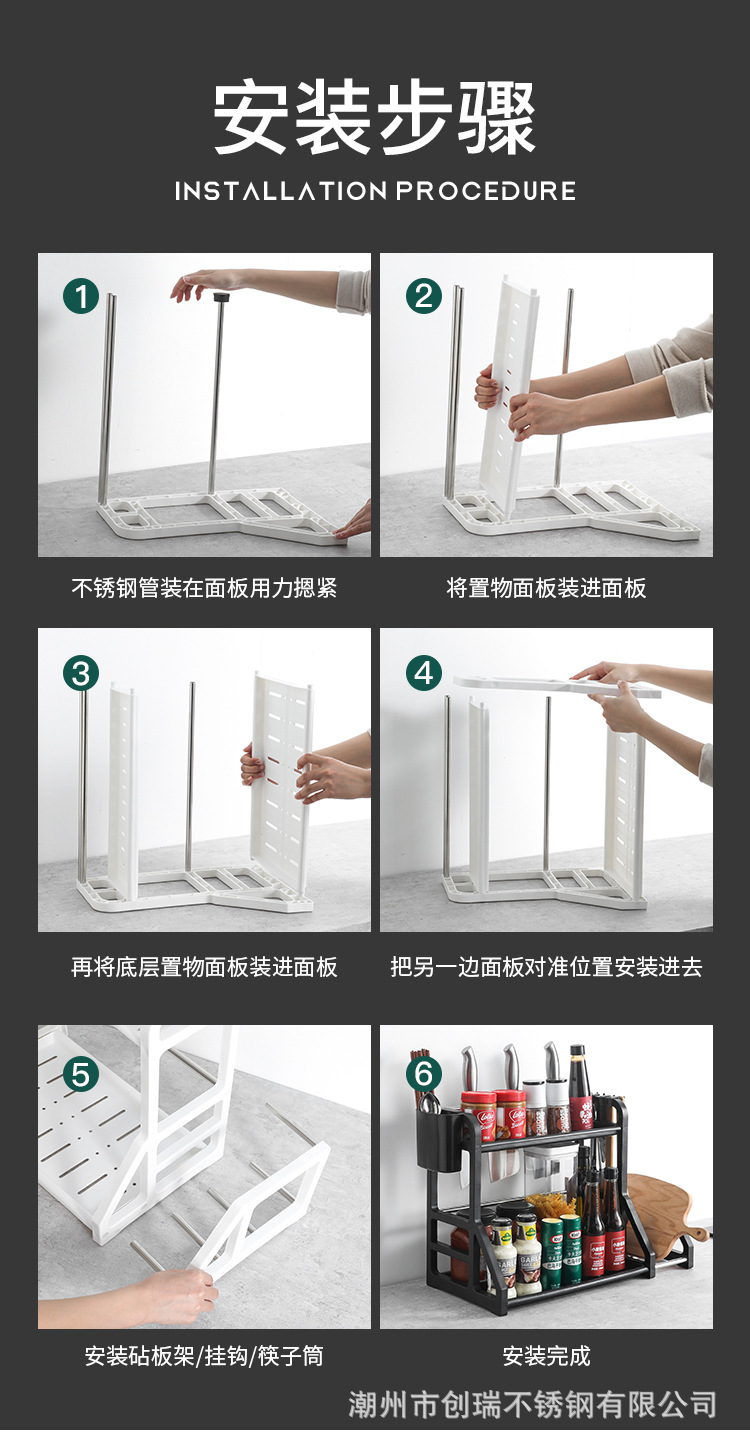 安装步骤
INSTALLATION PROCEDURE

1
不锈钢管装在面板用力摁紧

2
将置物面板装进面板

3
再将底层置物面板装进面板

4
把另一边面板对准位置安装进去

5
安装砧板架/挂钩/筷子筒

6
安装完成

潮州市创瑞不锈钢有限公司