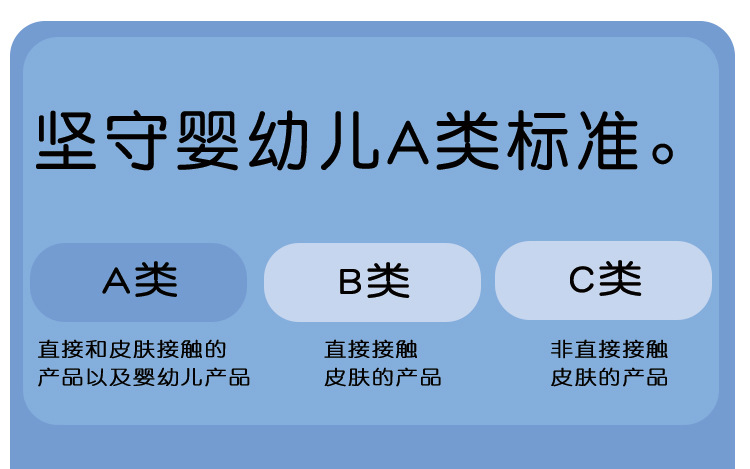 坚守婴幼儿A类标准。

A类

直接和皮肤接触的
产品以及婴幼儿产品

B类

直接接触
皮肤的产品

C类

非直接接触
皮肤的产品