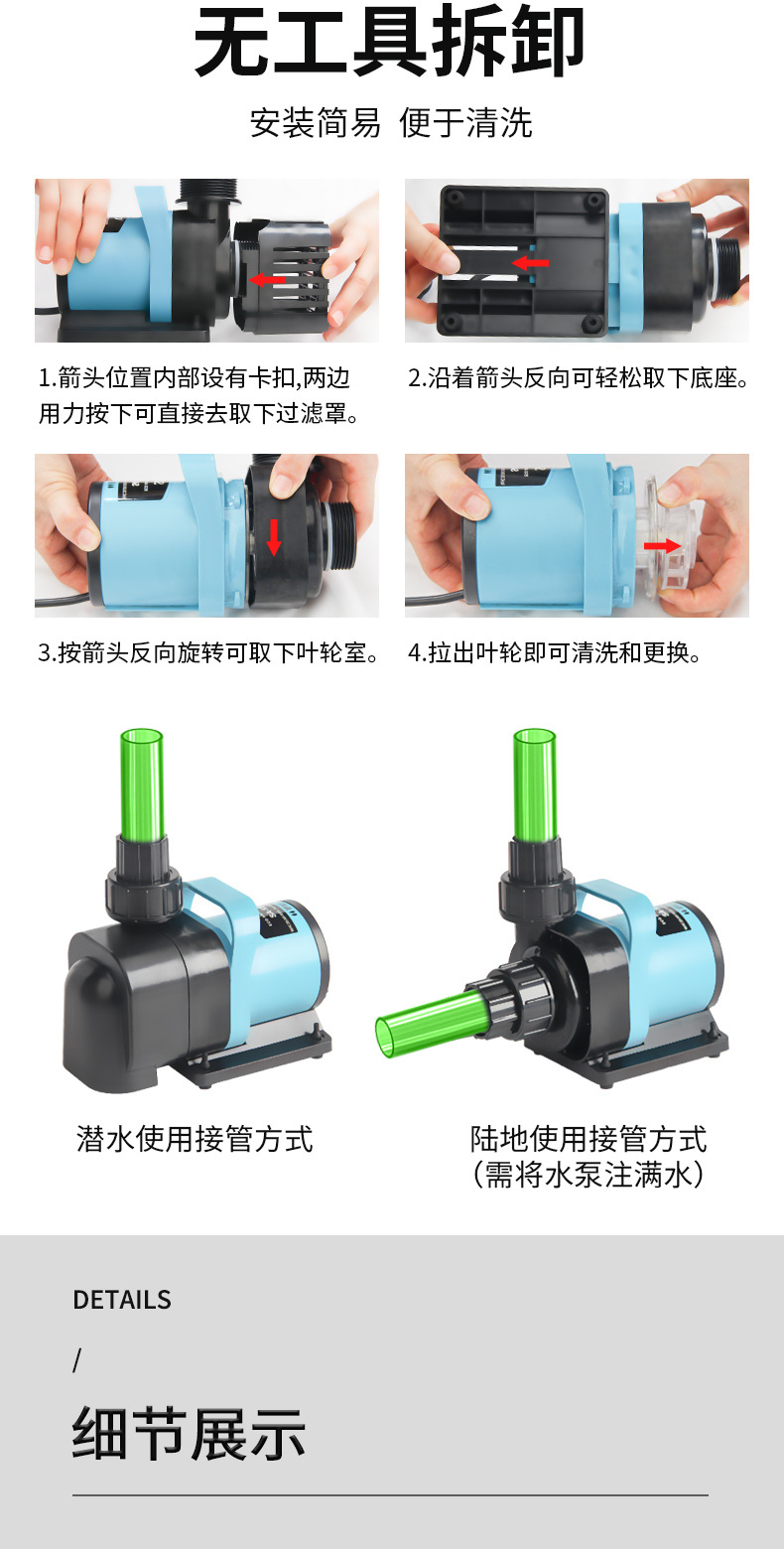 无工具拆卸

安装简易 便于清洗

1.箭头位置内部设有卡扣,两边用力按下可直接去取下过滤罩。

2.沿着箭头反向可轻松取下底座。

3.按箭头反向旋转可取下叶轮室。

4.拉出叶轮即可清洗和更换。

潜水使用接管方式

陆地使用接管方式
(需将水泵注满水)

DETAILS

/

细节展示