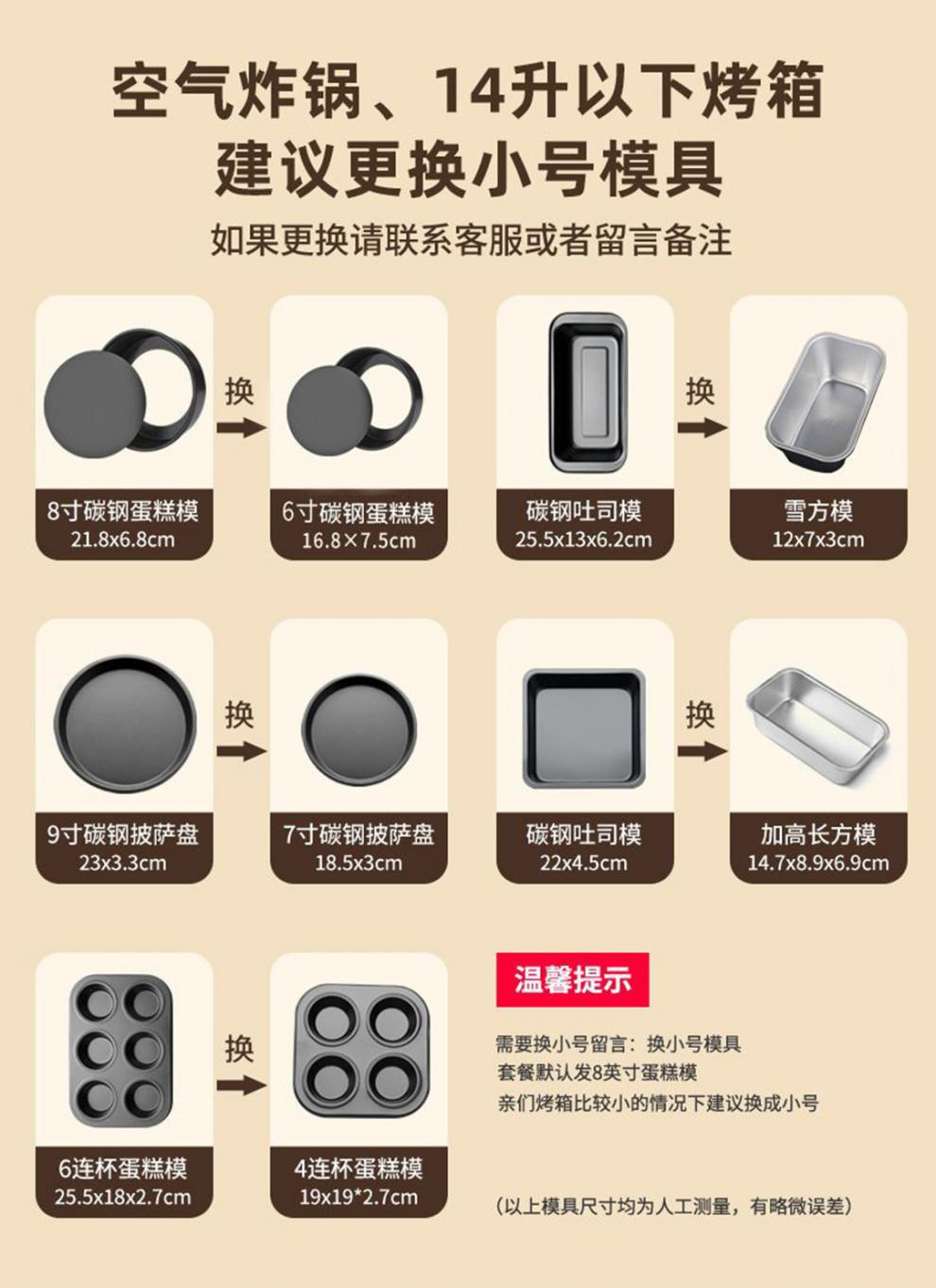 空气炸锅、14升以下烤箱
建议更换小号模具

如果更换请联系客服或者留言备注

8寸碳钢蛋糕模
21.8x6.8cm

换

6寸碳钢蛋糕模
16.8×7.5cm

碳钢吐司模
25.5x13x6.2cm

换

雪方模
12x7x3cm

9寸碳钢披萨盘
23x3.3cm

换

7寸碳钢披萨盘
18.5x3cm

碳钢吐司模
22x4.5cm

换

加高长方模
14.7x8.9x6.9cm

6连杯蛋糕模
25.5x18x2.7cm

换

4连杯蛋糕模
19x19*2.7cm

温馨提示

需要换小号留言：换小号模具
套餐默认发8英寸蛋糕模
亲们烤箱比较小的情况下建议换成小号

(以上模具尺寸均为人工测量，有略微误差)