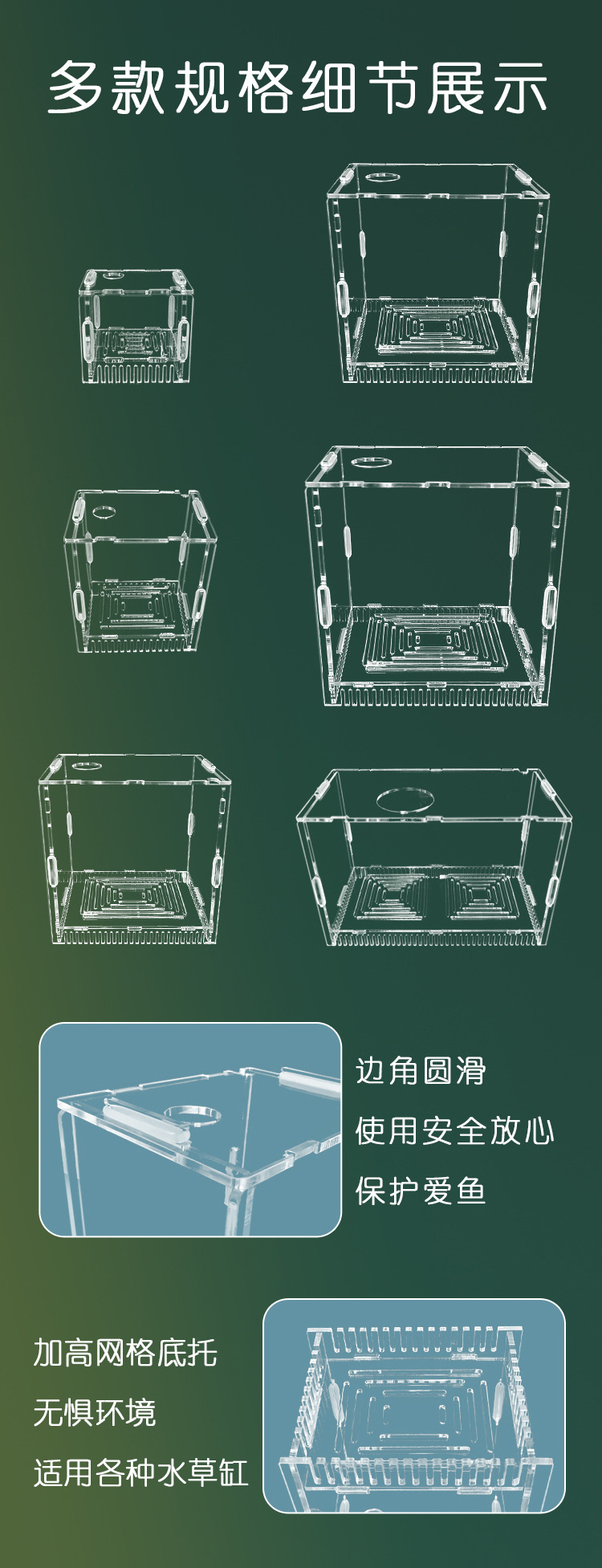 多款规格细节展示

边角圆滑
使用安全放心
保护爱鱼

加高网格底托
无惧环境
适用各种水草缸