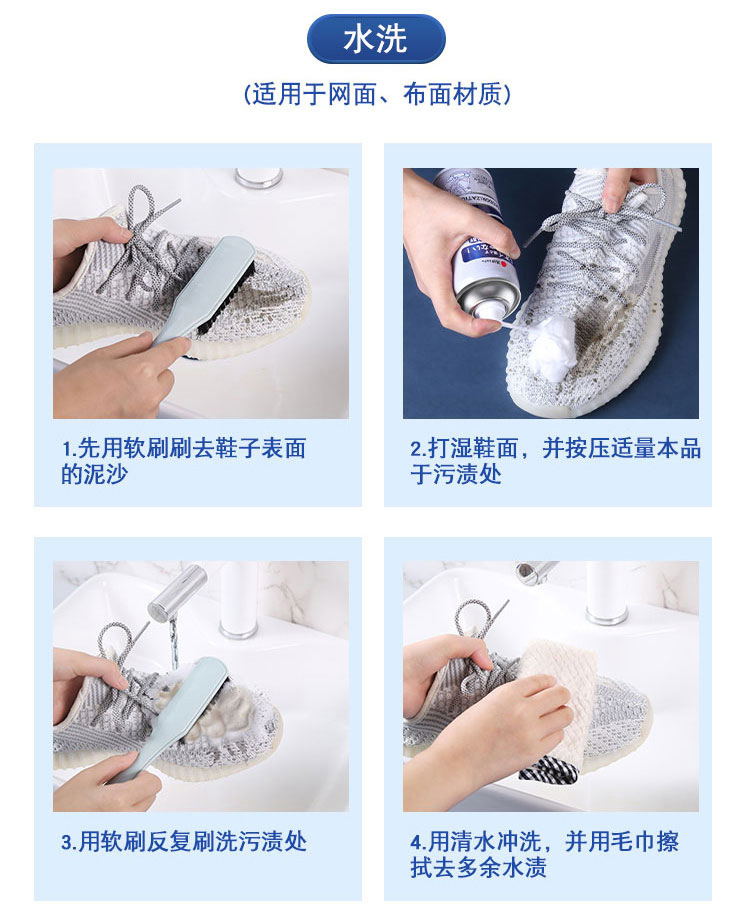 水洗

(适用于网面、布面材质)

1.先用软刷刷去鞋子表面的泥沙

2.打湿鞋面，并按压适量本品于污渍处

3.用软刷反复刷洗污渍处

4.用清水冲洗，并用毛巾擦拭去多余水渍