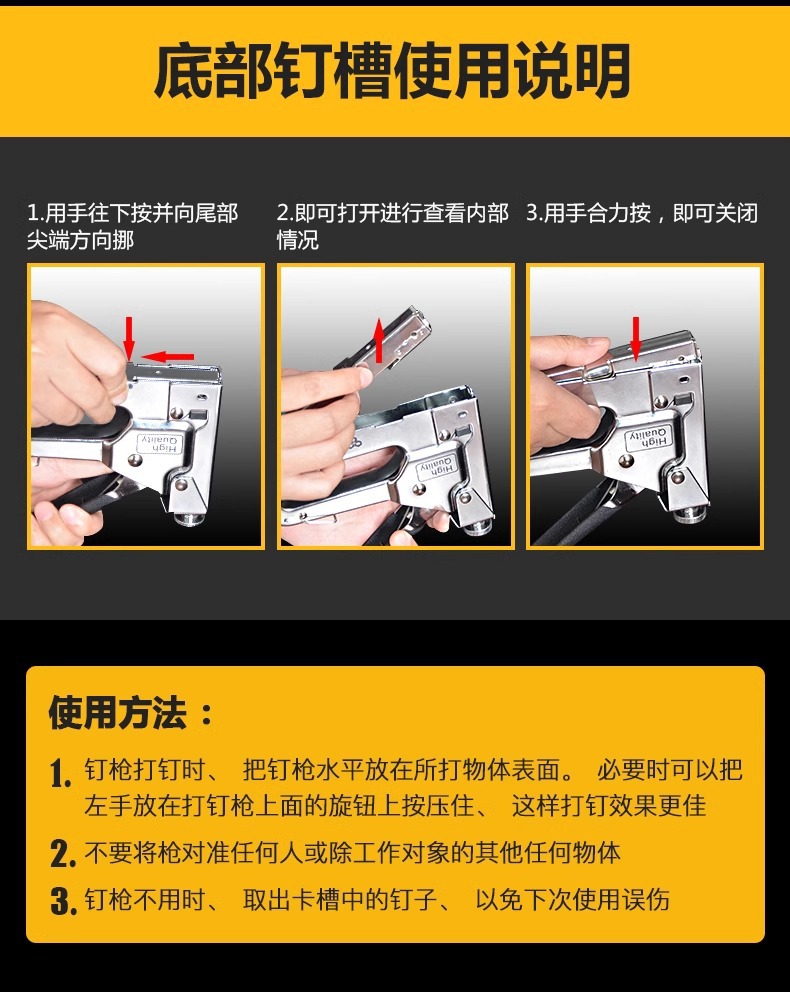 底部钉槽使用说明

1.用手往下按并向尾部尖端方向挪

2.即可打开进行查看内部情况

3.用手合力按，即可关闭

High Quality

High Quality

High Quality

使用方法：

1. 钉枪打钉时、 把钉枪水平放在所打物体表面。 必要时可以把左手放在打钉枪上面的旋钮上按压住、 这样打钉效果更佳

2. 不要将枪对准任何人或除工作对象的其他任何物体

3. 钉枪不用时、 取出卡槽中的钉子、 以免下次使用误伤