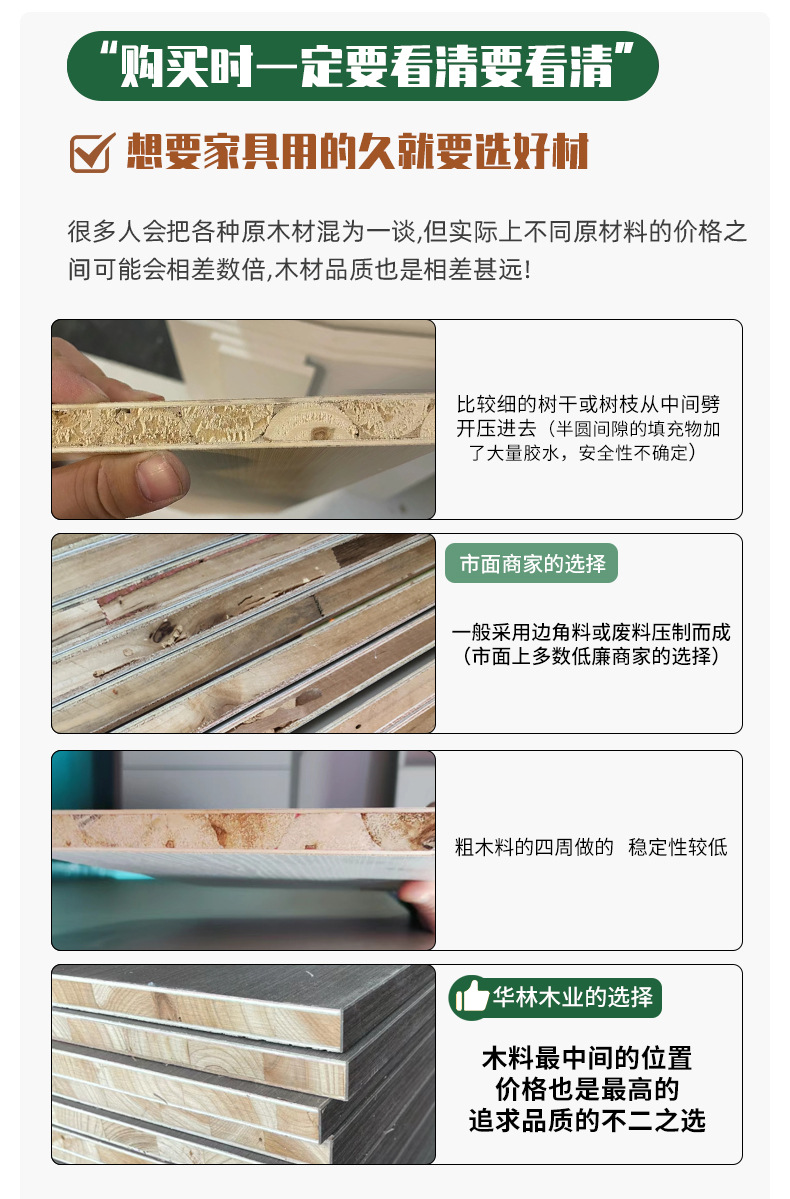 “购买时一定要看清要看清”

想要家具用的久就要选好材

很多人会把各种原木材混为一谈,但实际上不同原材料的价格之间可能会相差数倍,木材品质也是相差甚远!

比较细的树干或树枝从中间劈开压进去（半圆间隙的填充物加了大量胶水，安全性不确定）

市面商家的选择

一般采用边角料或废料压制而成（市面上多数低廉商家的选择）

粗木料的四周做的 稳定性较低

华林木业的选择

木料最中间的位置
价格也是最高的
追求品质的不二之选