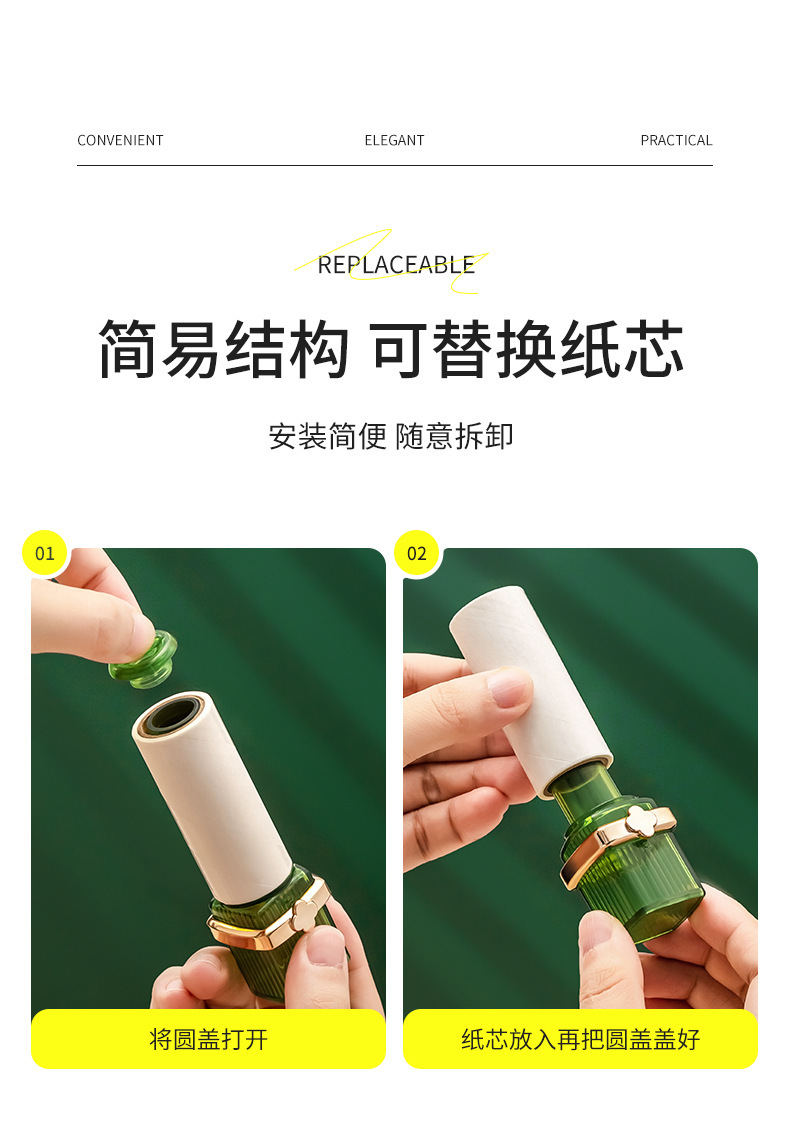 CONVENIENT ELEGANT PRACTICAL

REPLACEABLE

简易结构 可替换纸芯

安装简便 随意拆卸

01

将圆盖打开

02

纸芯放入再把圆盖盖好