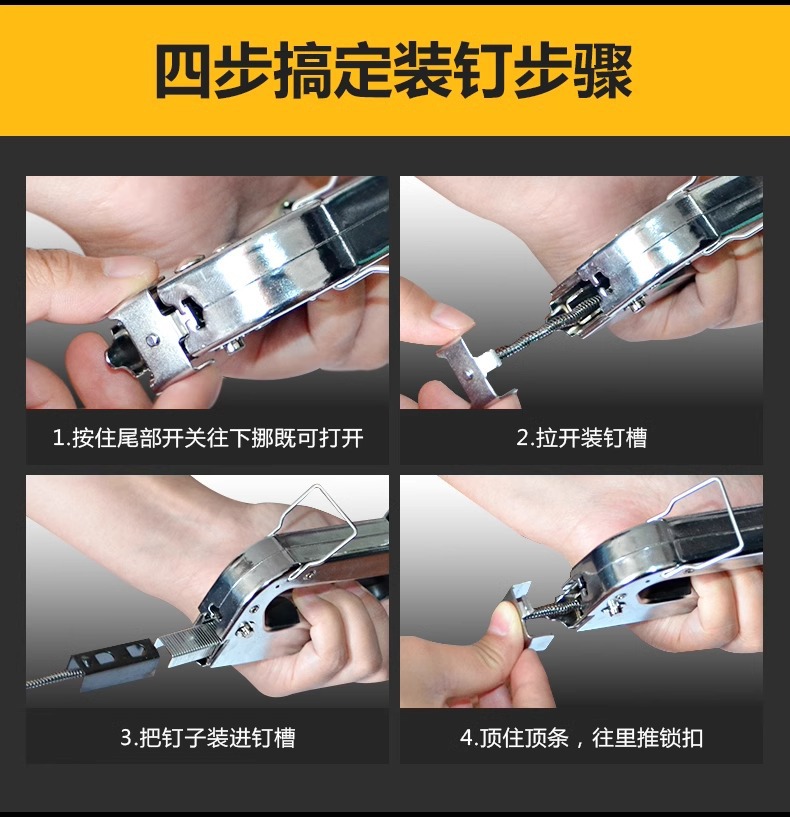 四步搞定装钉步骤

1.按住尾部开关往下挪既可打开

2.拉开装钉槽

3.把钉子装进钉槽

4.顶住顶条，往里推锁扣