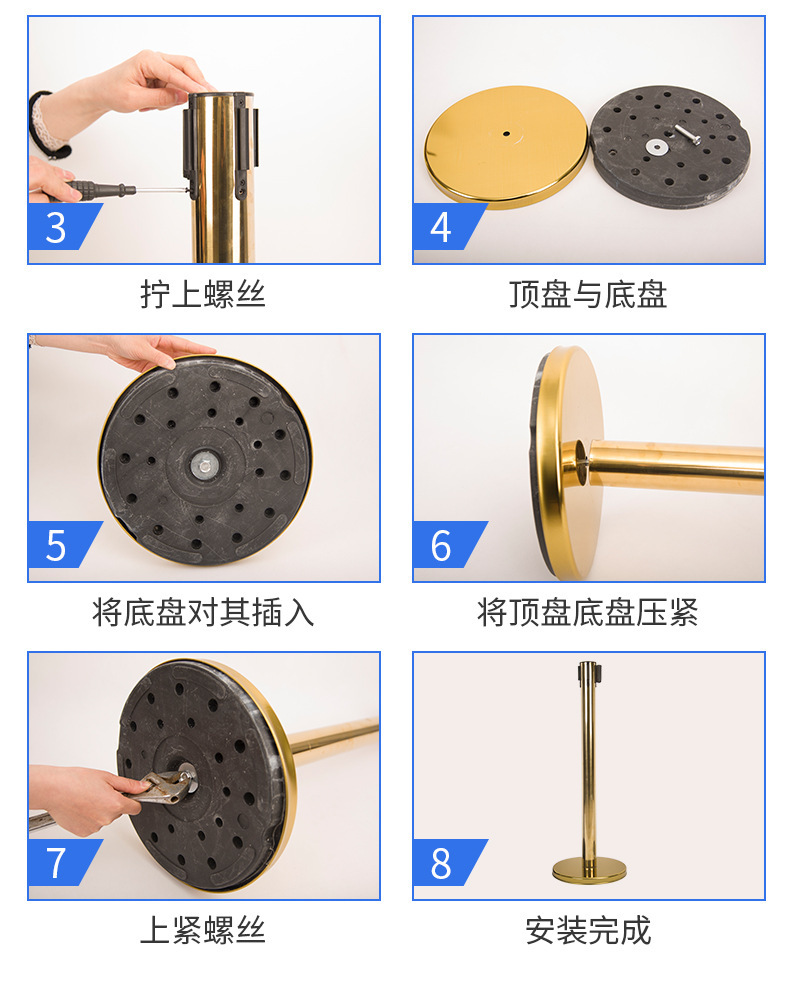 3

拧上螺丝

4

顶盘与底盘

5

将底盘对其插入

6

将顶盘底盘压紧

7

上紧螺丝

8

安装完成