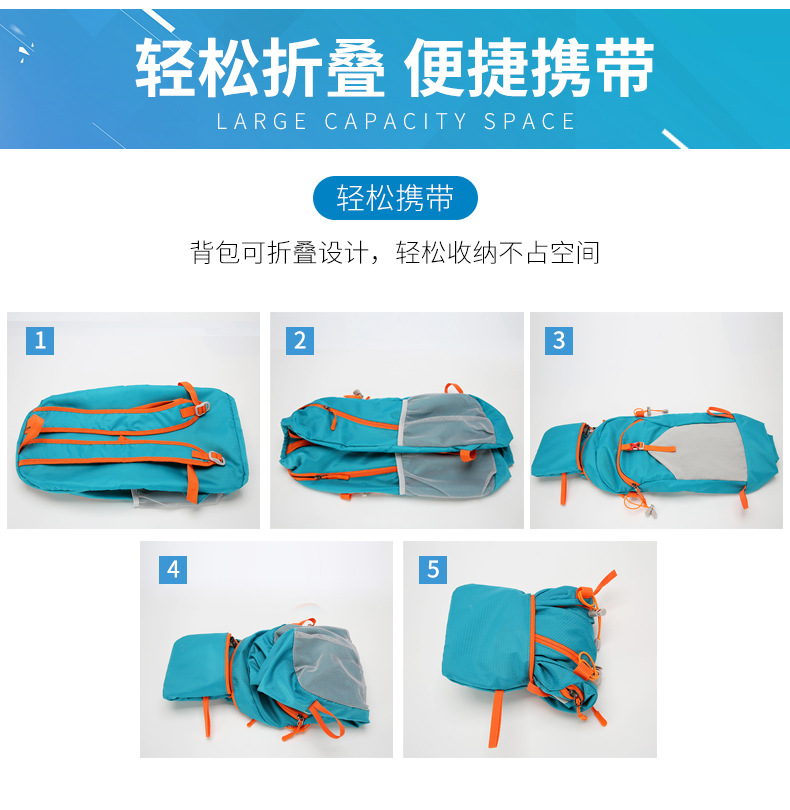 轻松折叠 便捷携带
LARGE CAPACITY SPACE

轻松携带

背包可折叠设计，轻松收纳不占空间

1

2

3

4

5