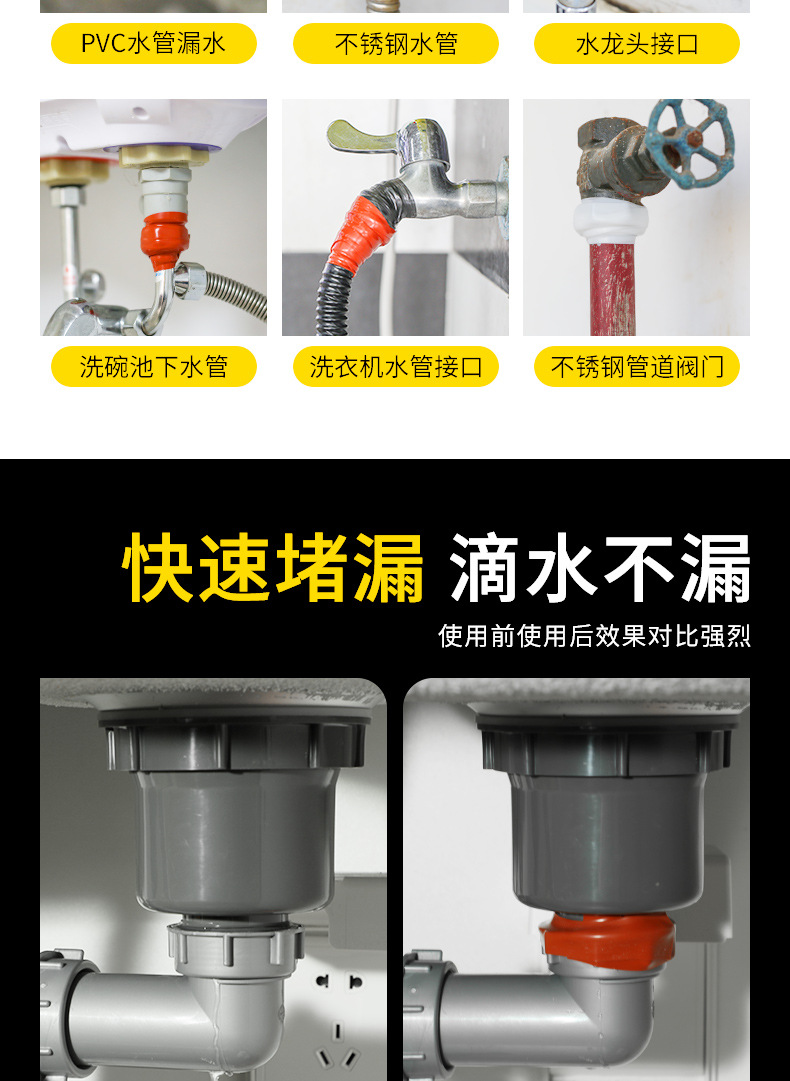 PVC水管漏水
不锈钢水管
水龙头接口

洗碗池下水管
洗衣机水管接口
不锈钢管道阀门

快速堵漏 滴水不漏

使用前使用后效果对比强烈