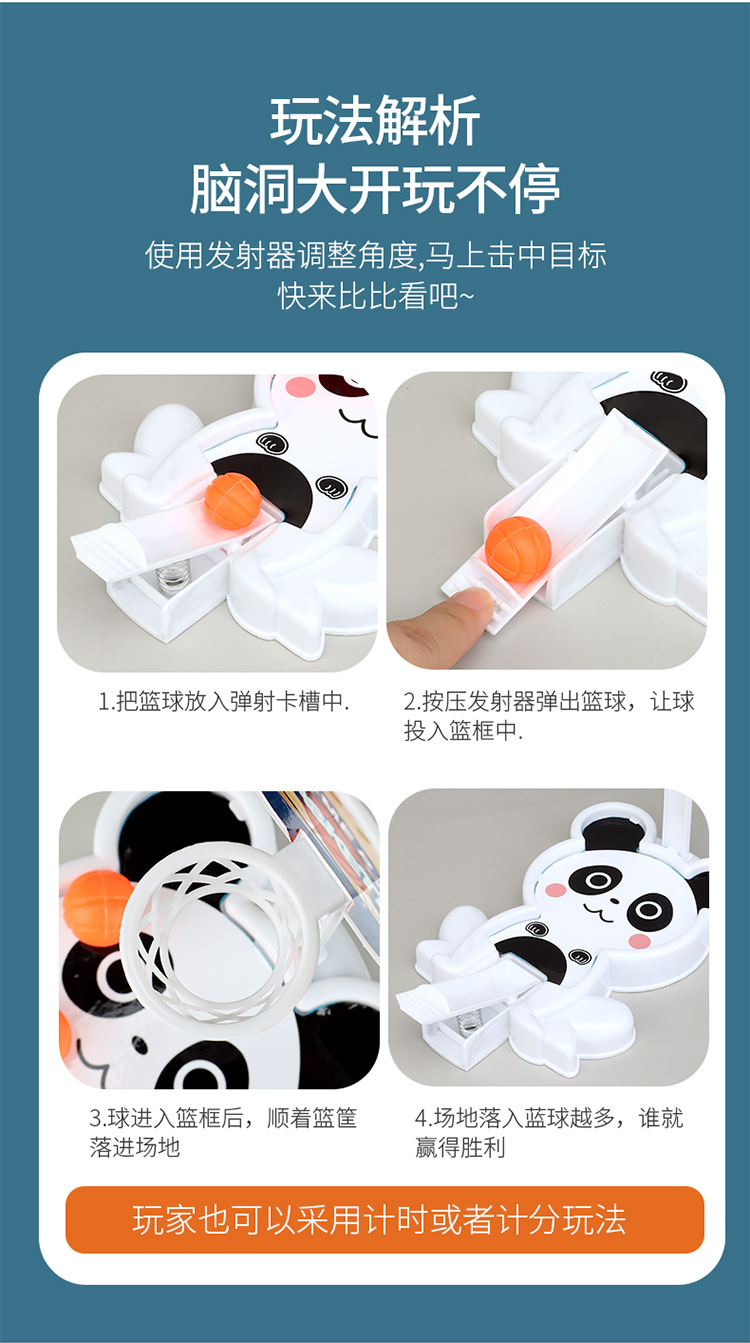 玩法解析
脑洞大开玩不停

使用发射器调整角度,马上击中目标
快来比比看吧~

1.把篮球放入弹射卡槽中.

2.按压发射器弹出篮球，让球投入篮框中.

3.球进入篮框后，顺着篮筐落进场地

4.场地落入蓝球越多，谁就赢得胜利

玩家也可以采用计时或者计分玩法